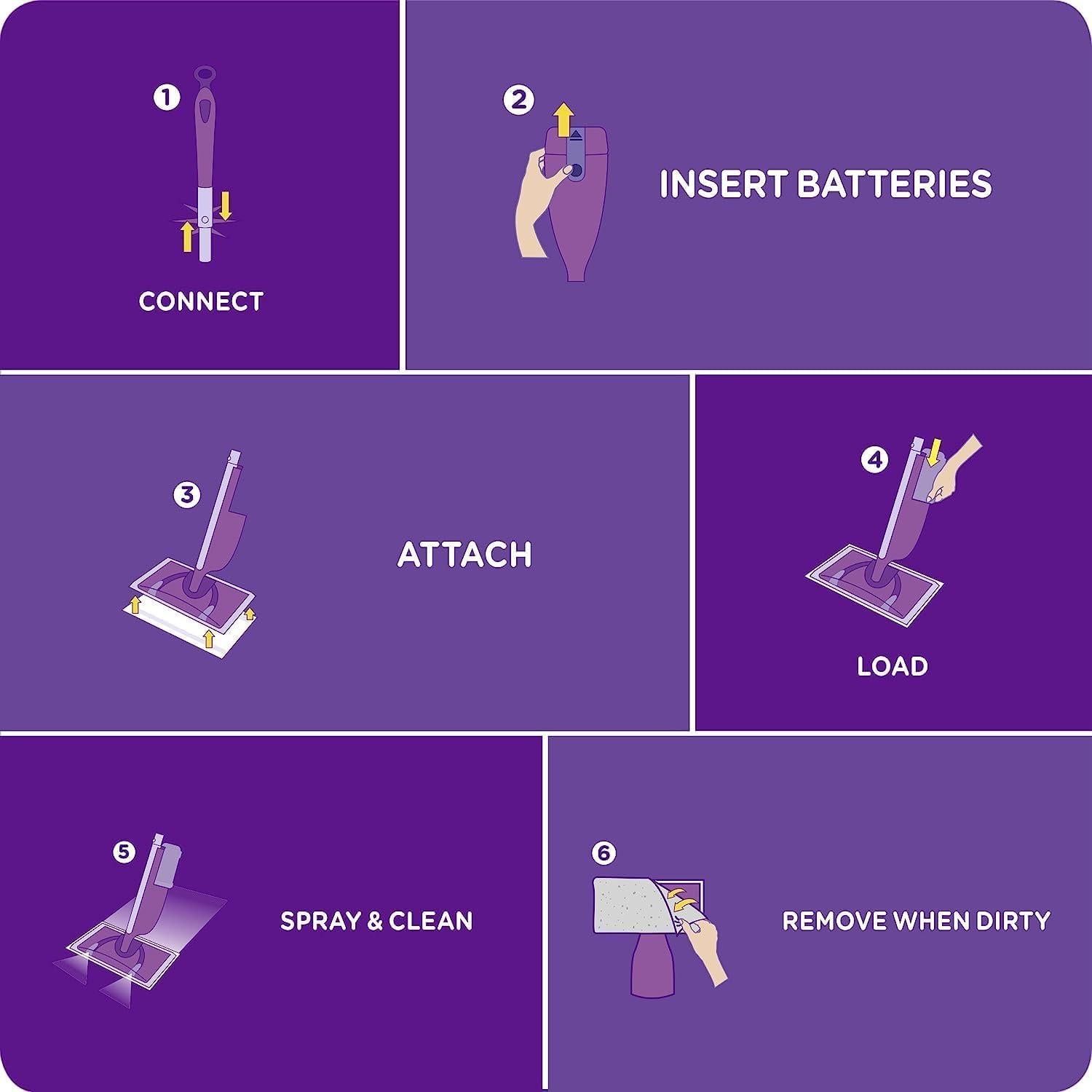 1
CONNECT

2
INSERT BATTERIES

3
ATTACH

4
LOAD

5
SPRAY & CLEAN

6
REMOVE WHEN DIRTY