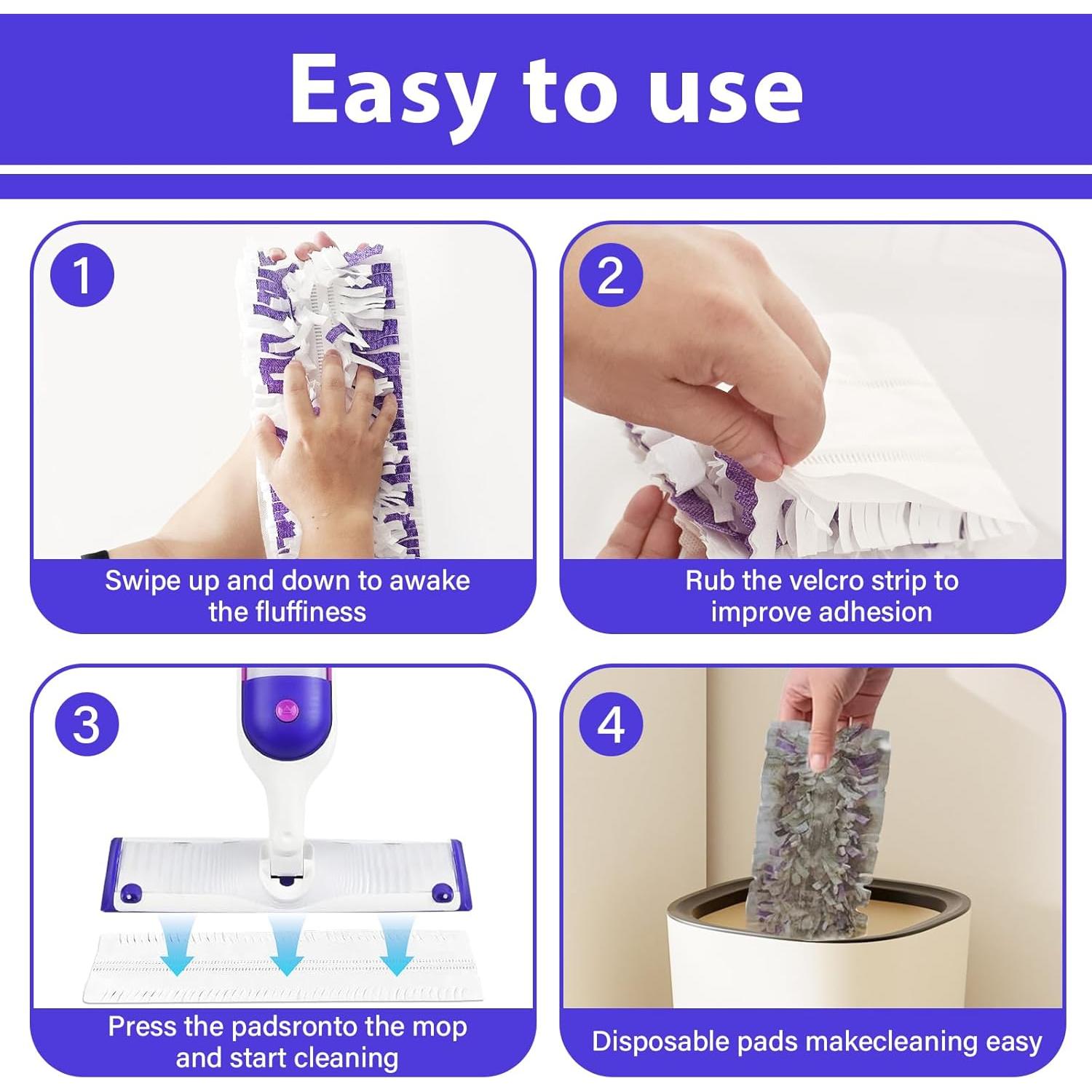 Easy to use

1
Swipe up and down to awake the fluffiness

2
Rub the velcro strip to improve adhesion

3
Press the padsronto the mop and start cleaning

4
Disposable pads makecleaning easy