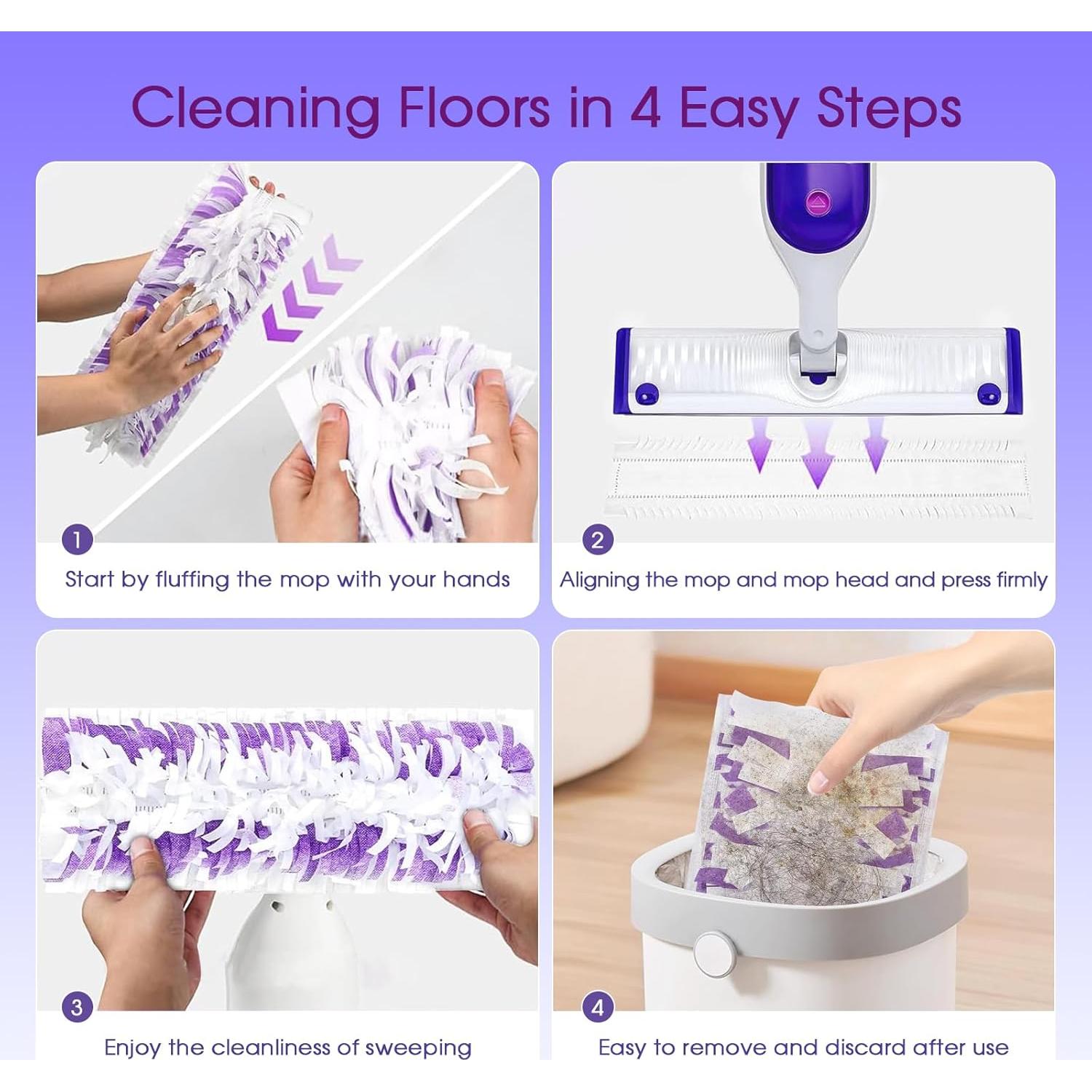 Cleaning Floors in 4 Easy Steps

1
Start by fluffing the mop with your hands

2
Aligning the mop and mop head and press firmly

3
Enjoy the cleanliness of sweeping

4
Easy to remove and discard after use