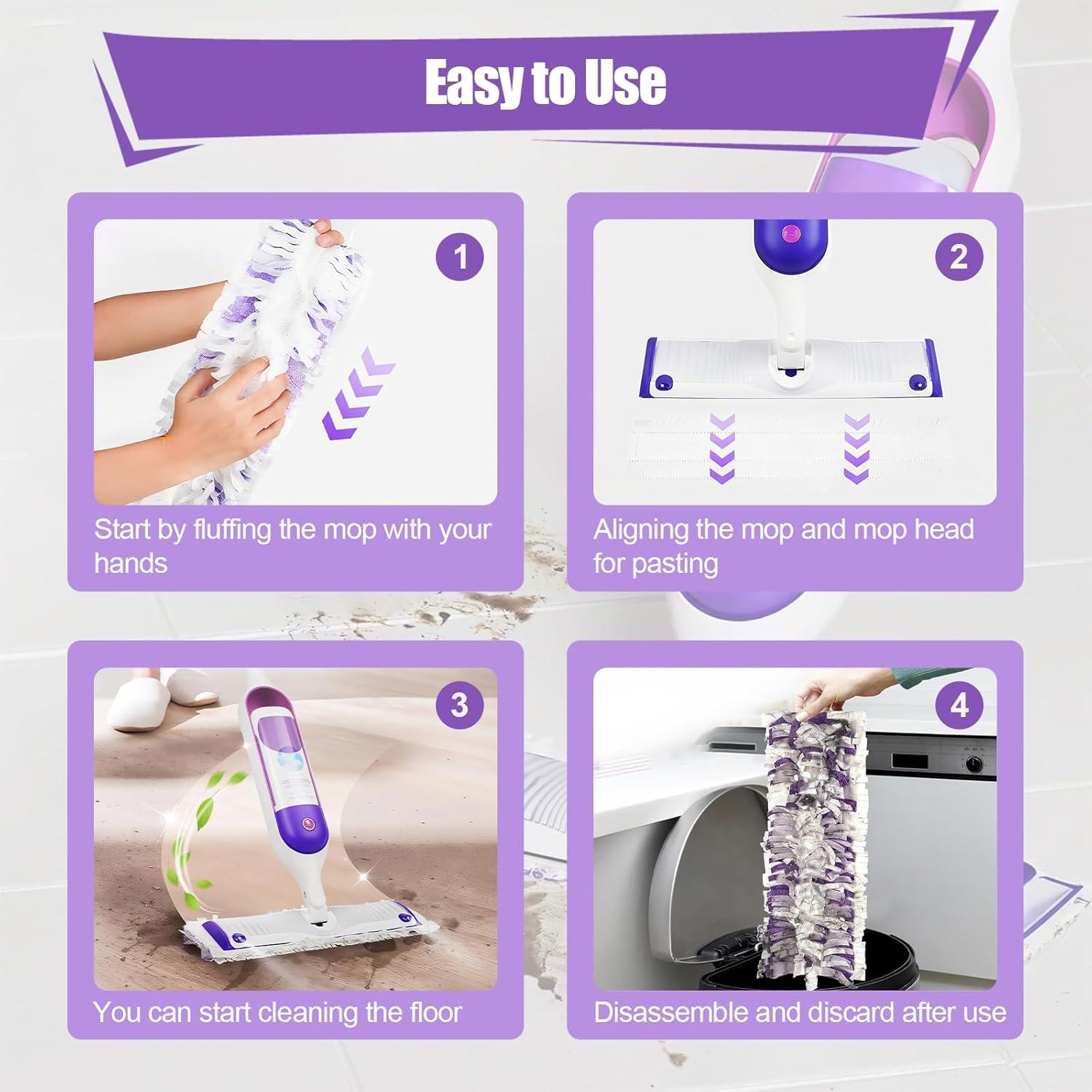 Easy to Use

1

Start by fluffing the mop with your hands

2

Aligning the mop and mop head for pasting

3

You can start cleaning the floor

4

Disassemble and discard after use