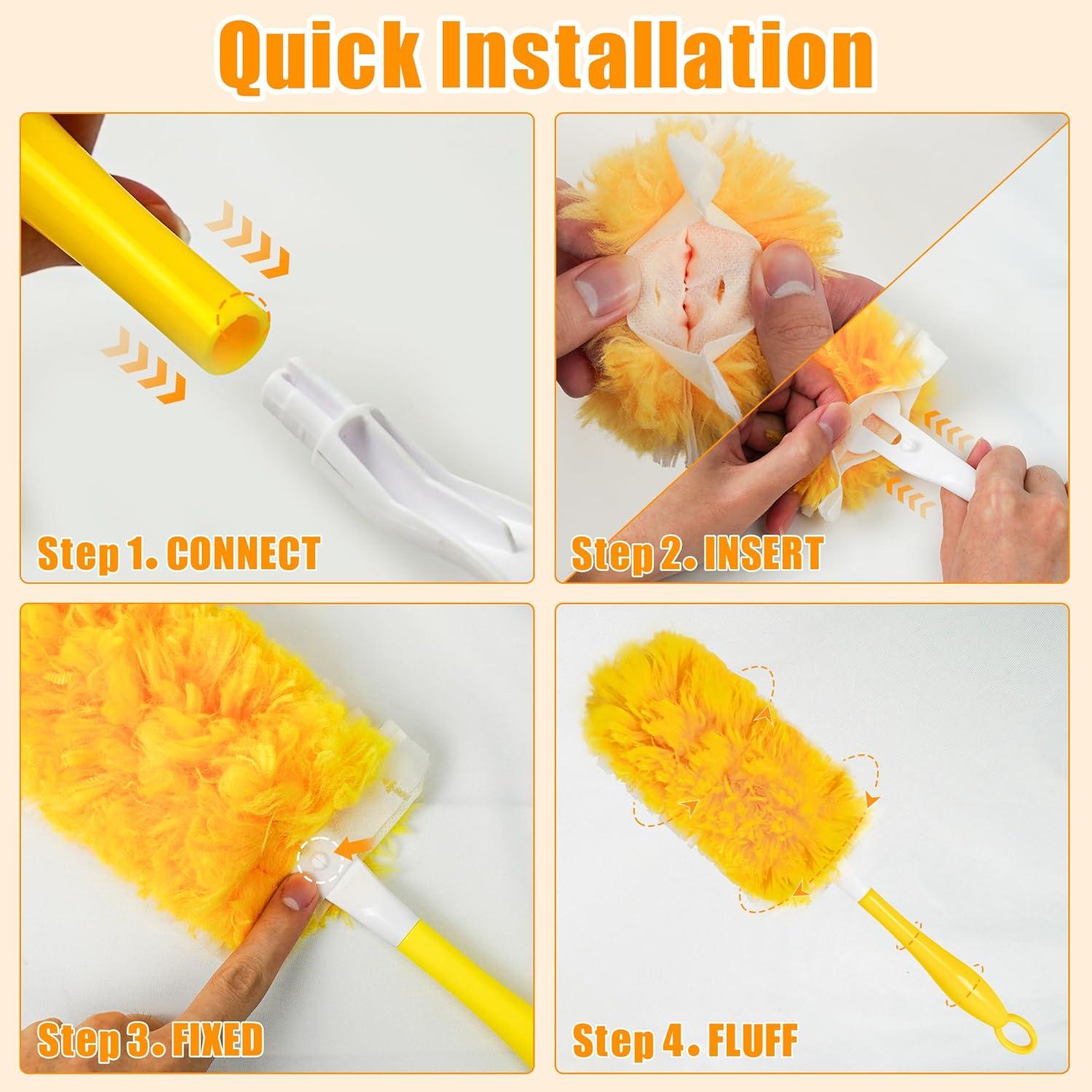 Quick Installation

Step 1. CONNECT

Step 2. INSERT

Step 3. FIXED

Step 4. FLUFF