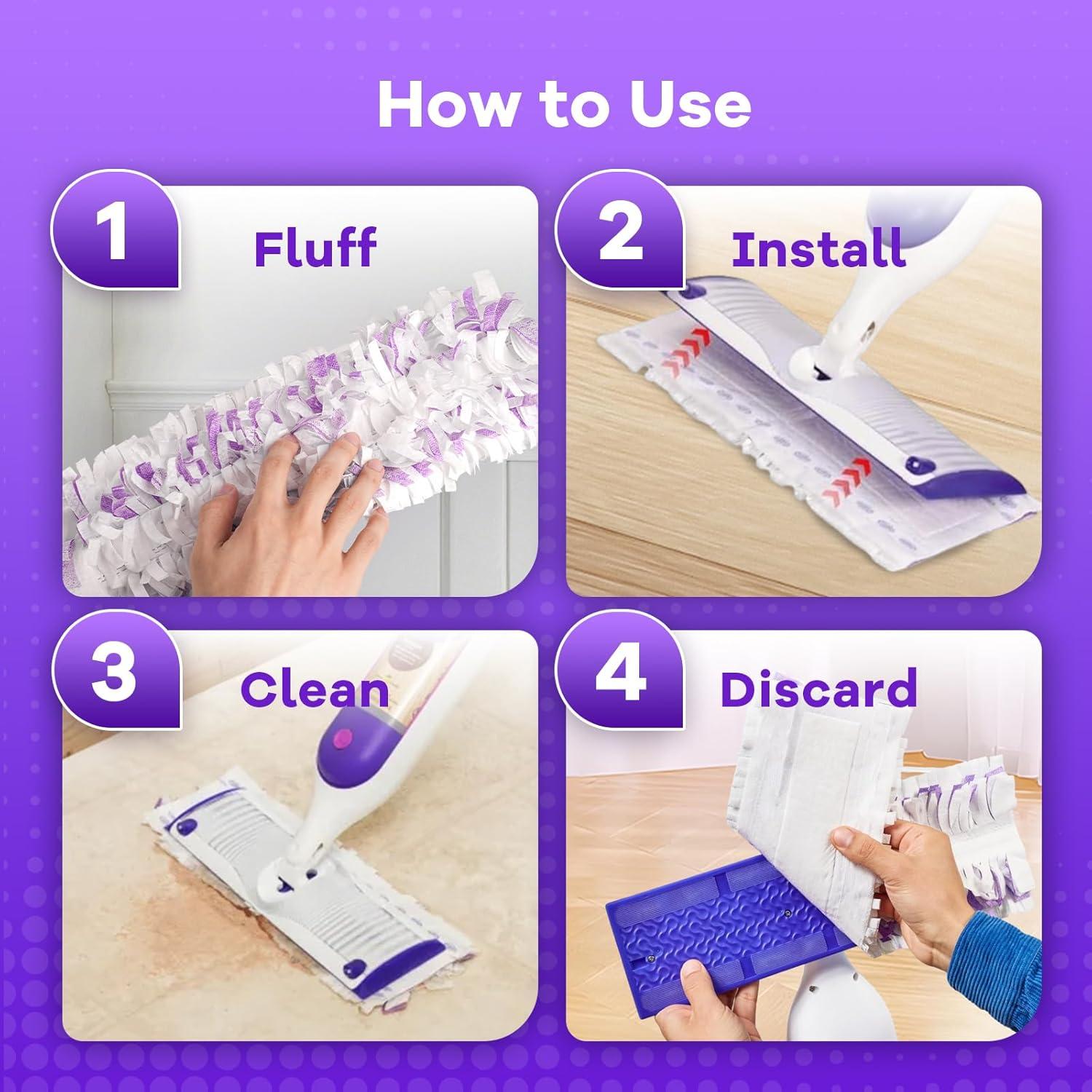 How to Use

1 Fluff

2 Install

3 Clean

4 Discard