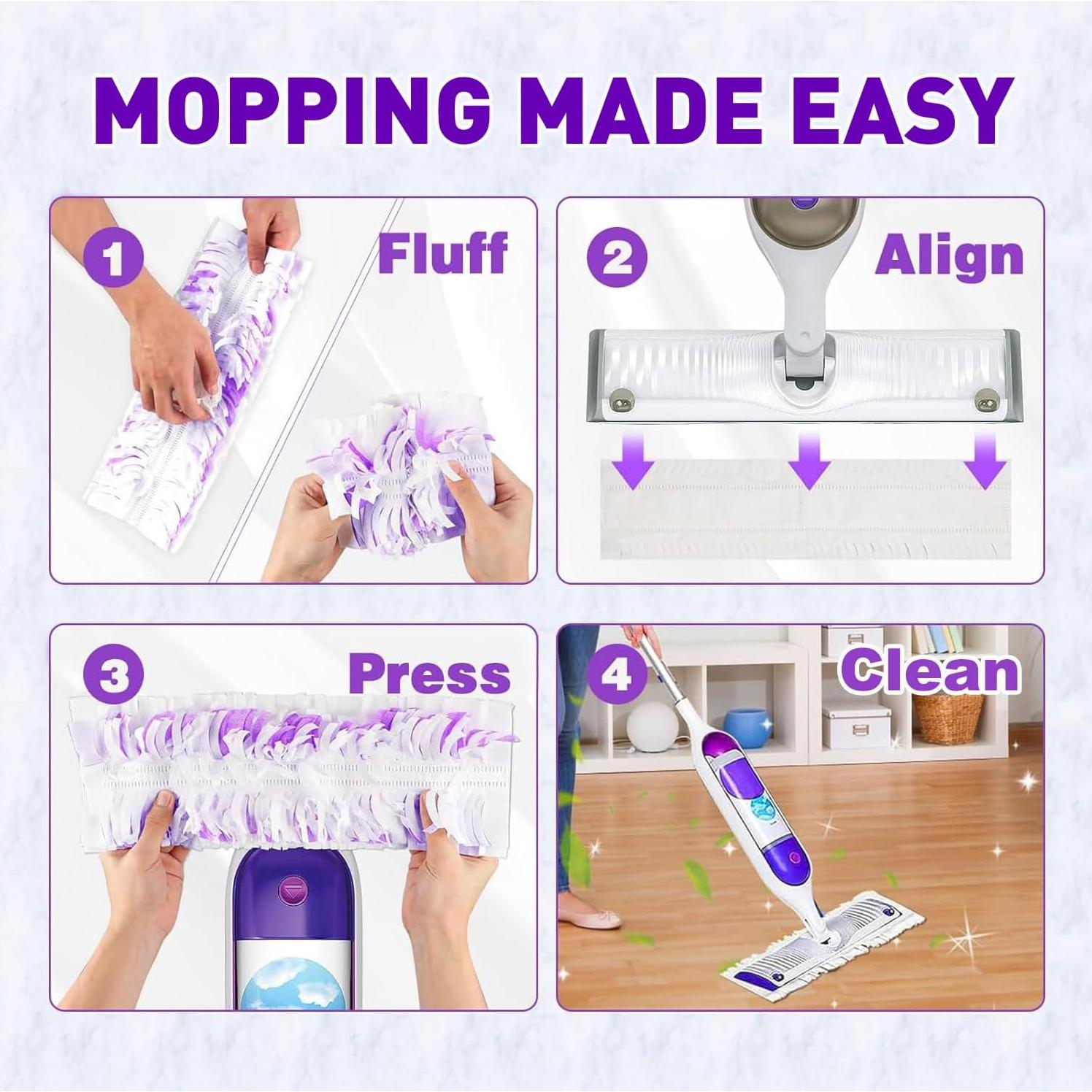 MOPPING MADE EASY

1 Fluff

2 Align

3 Press

4 Clean