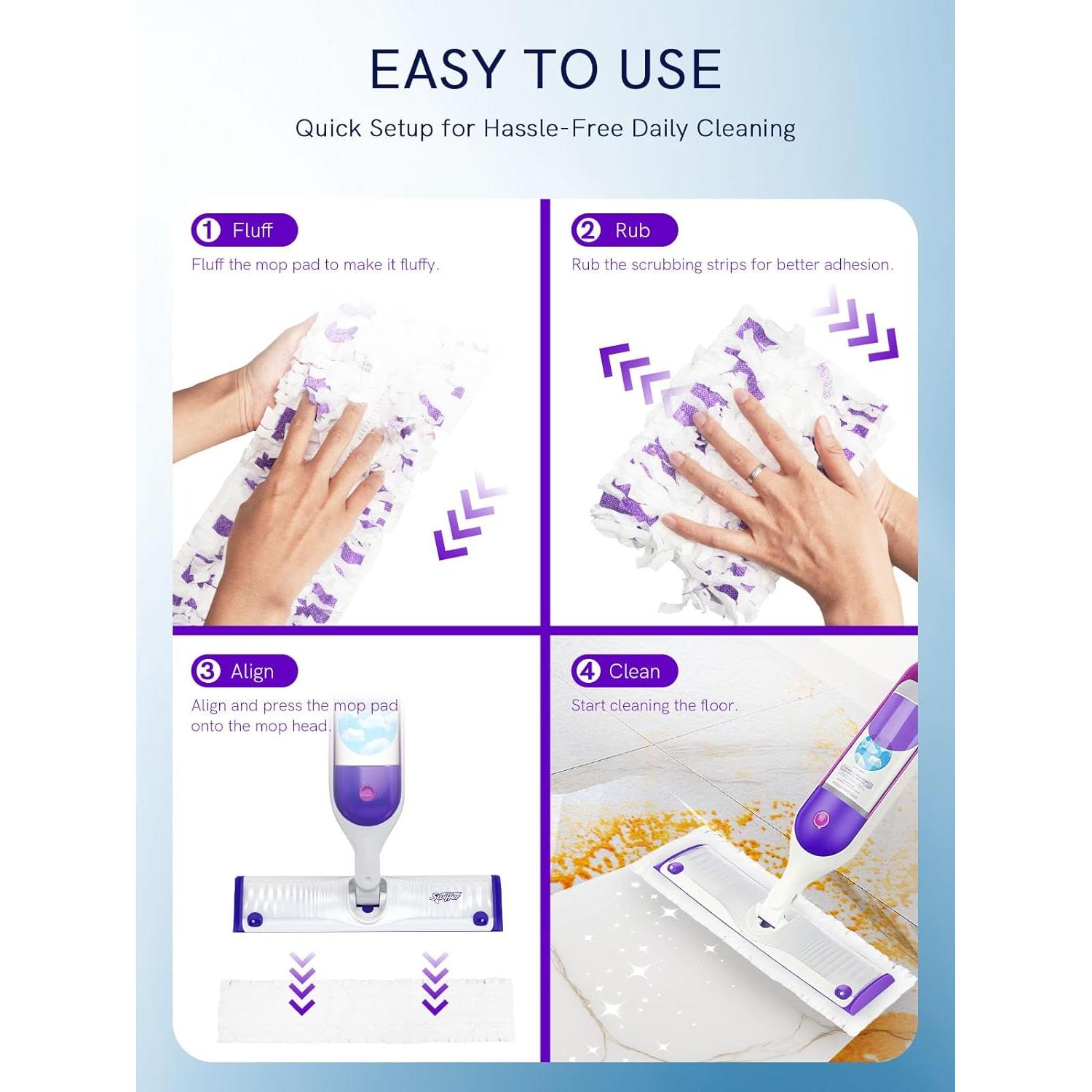 EASY TO USE

Quick Setup for Hassle-Free Daily Cleaning

1 Fluff

Fluff the mop pad to make it fluffy.

2 Rub

Rub the scrubbing strips for better adhesion.

3 Align

Align and press the mop pad onto the mop head.

Swiffer

4 Clean

Start cleaning the floor.