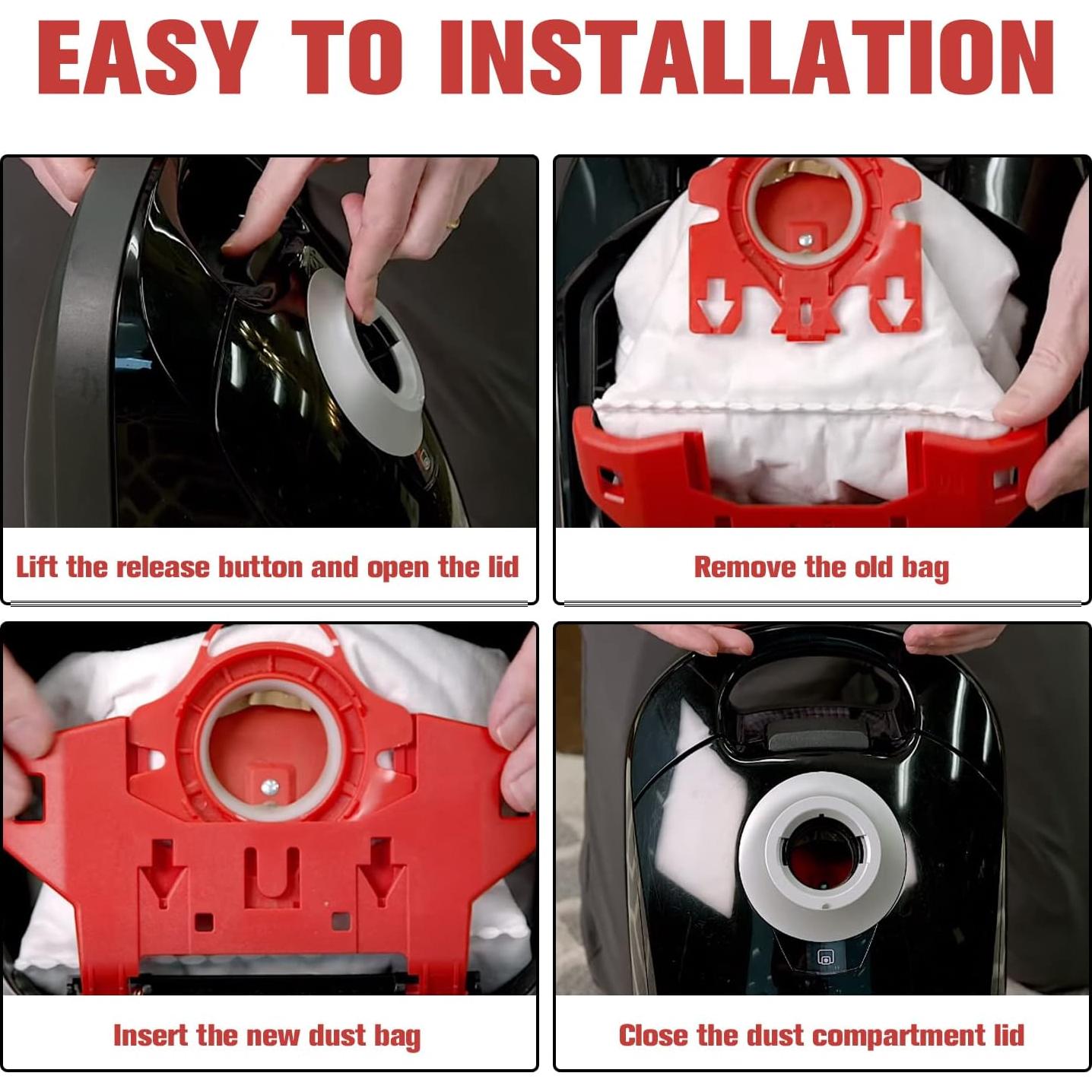 EASY TO INSTALLATION

Lift the release button and open the lid

Remove the old bag

Insert the new dust bag

Close the dust compartment lid