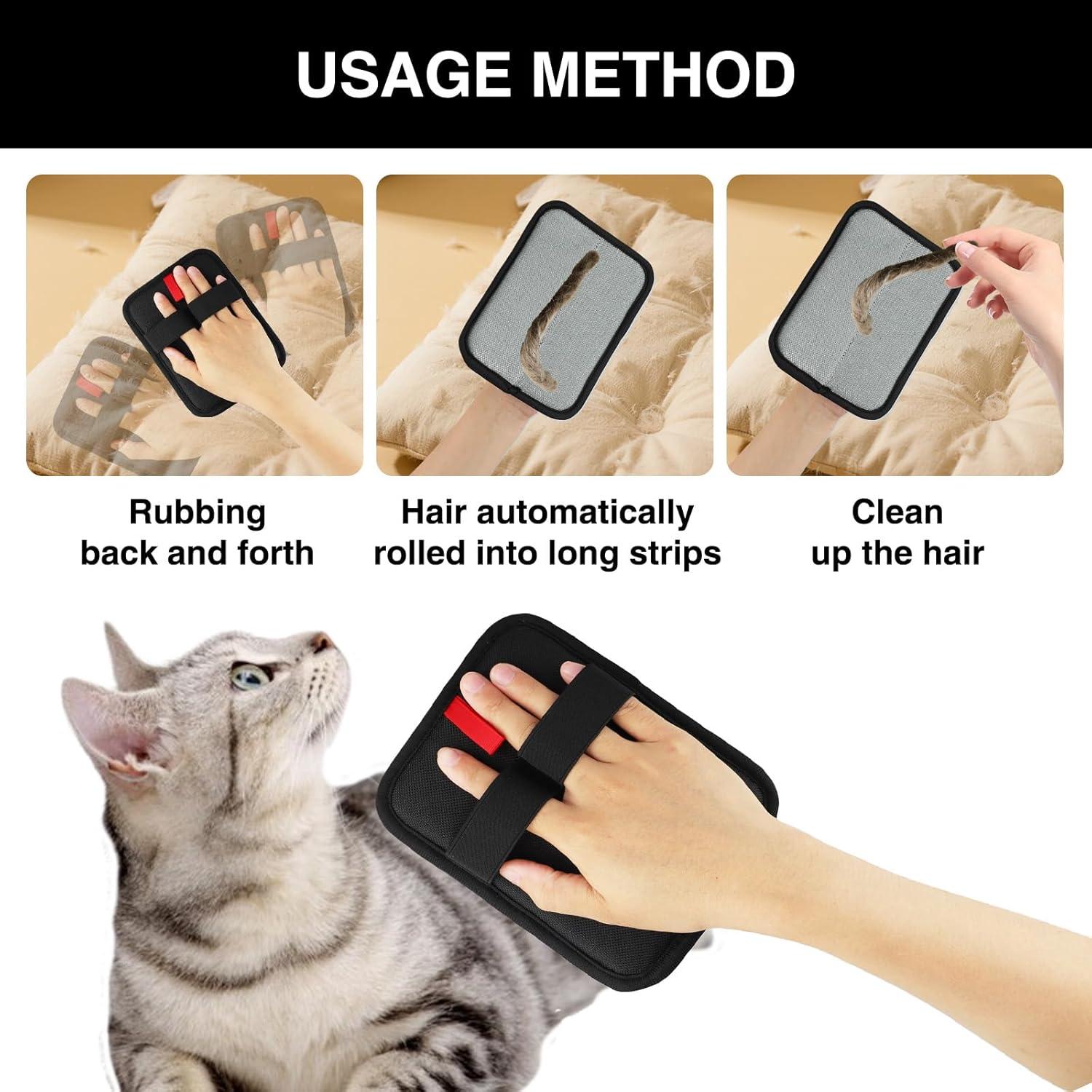 USAGE METHOD

Rubbing back and forth

Hair automatically rolled into long strips

Clean up the hair