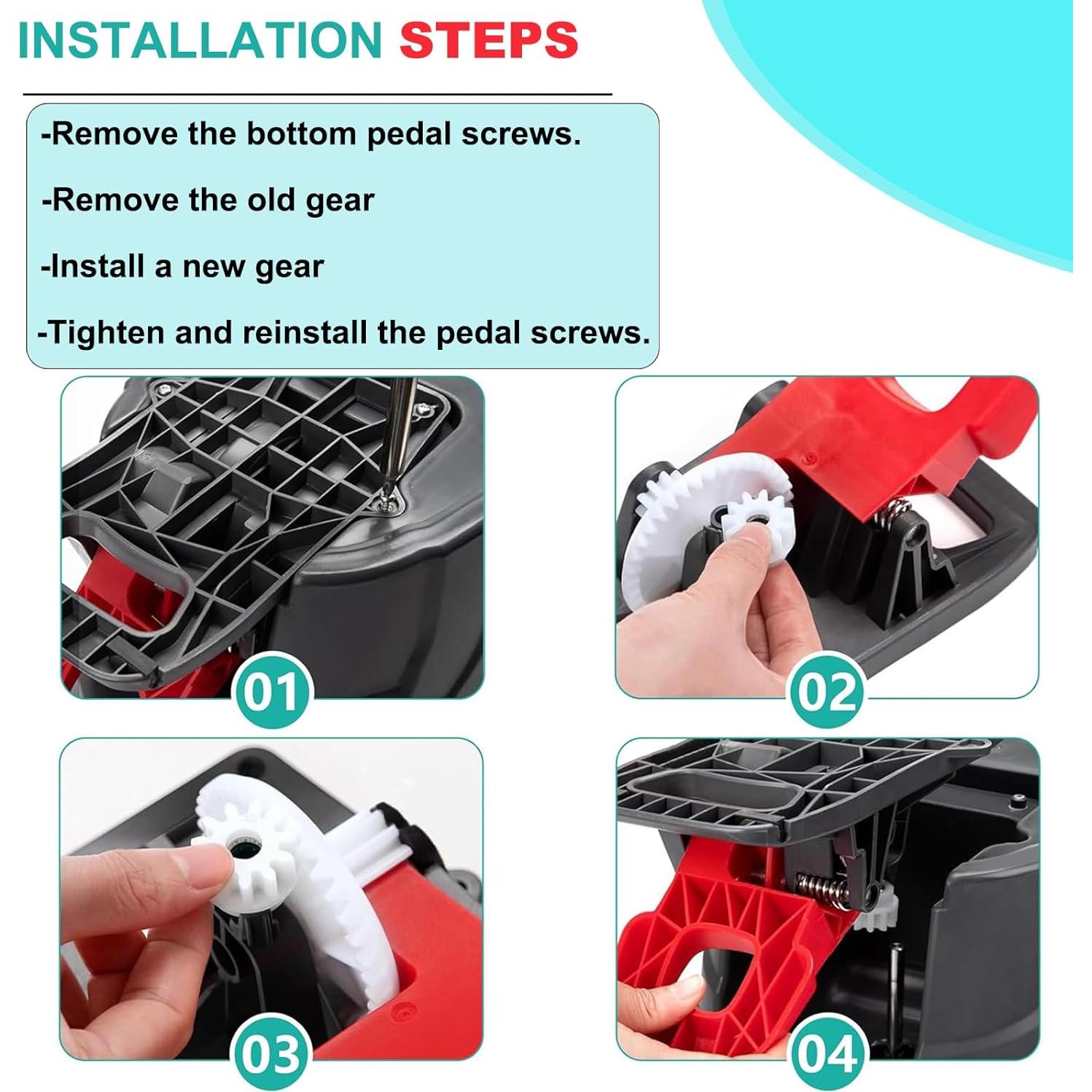 INSTALLATION STEPS

-Remove the bottom pedal screws.

-Remove the old gear

-Install a new gear

-Tighten and reinstall the pedal screws.

01

02

03

04