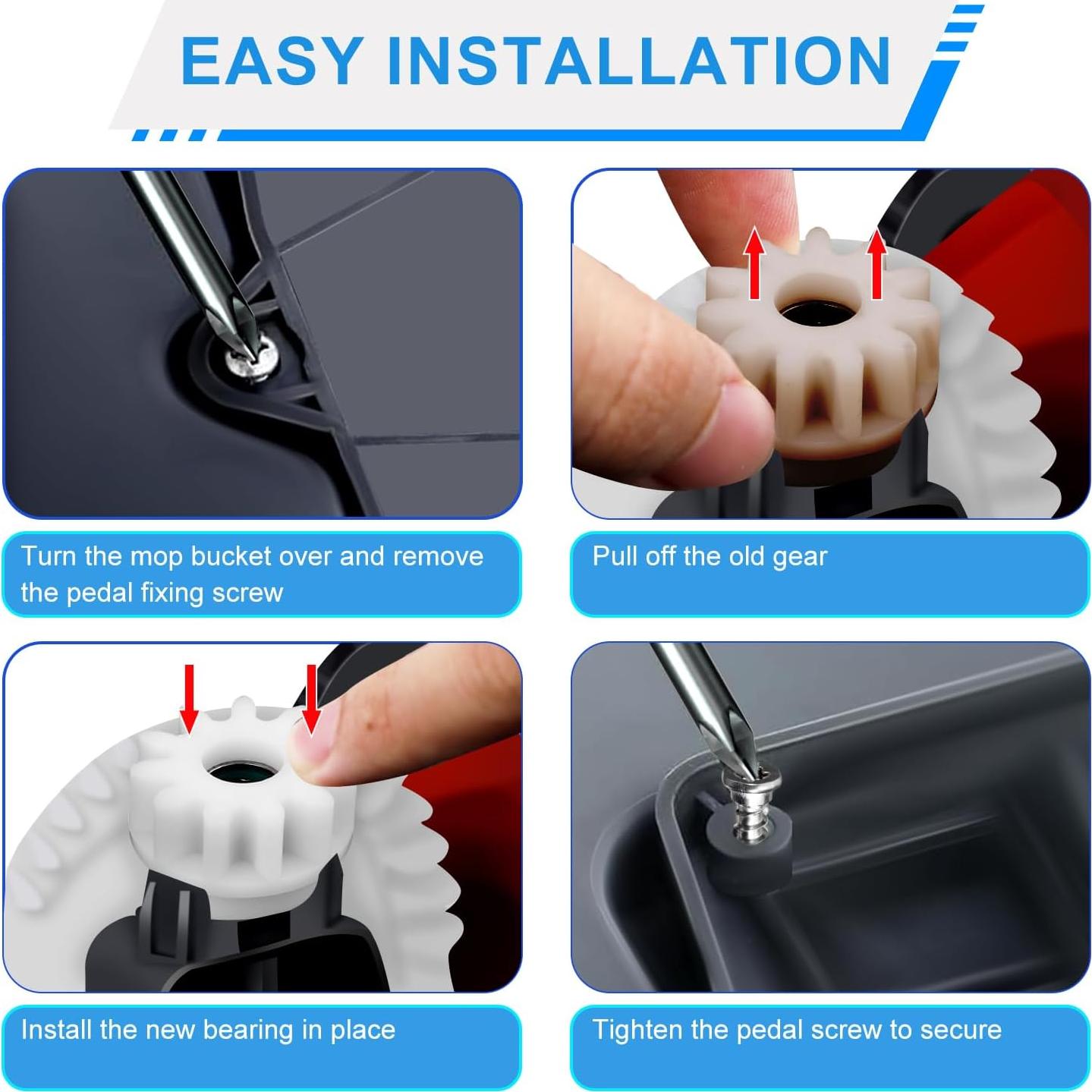 EASY INSTALLATION

Turn the mop bucket over and remove the pedal fixing screw

Pull off the old gear

Install the new bearing in place

Tighten the pedal screw to secure