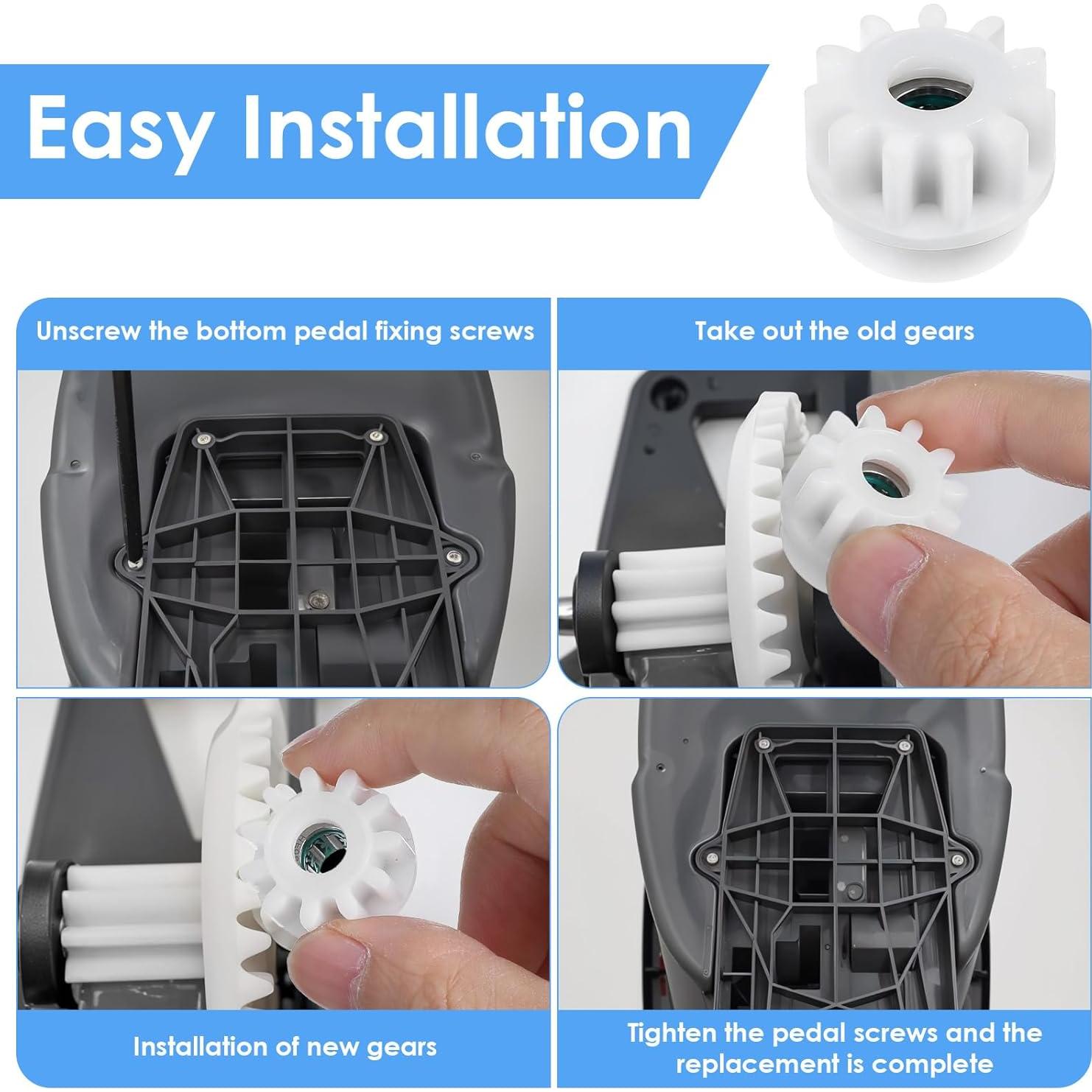 Easy Installation

Unscrew the bottom pedal fixing screws

Take out the old gears

Installation of new gears

Tighten the pedal screws and the replacement is complete