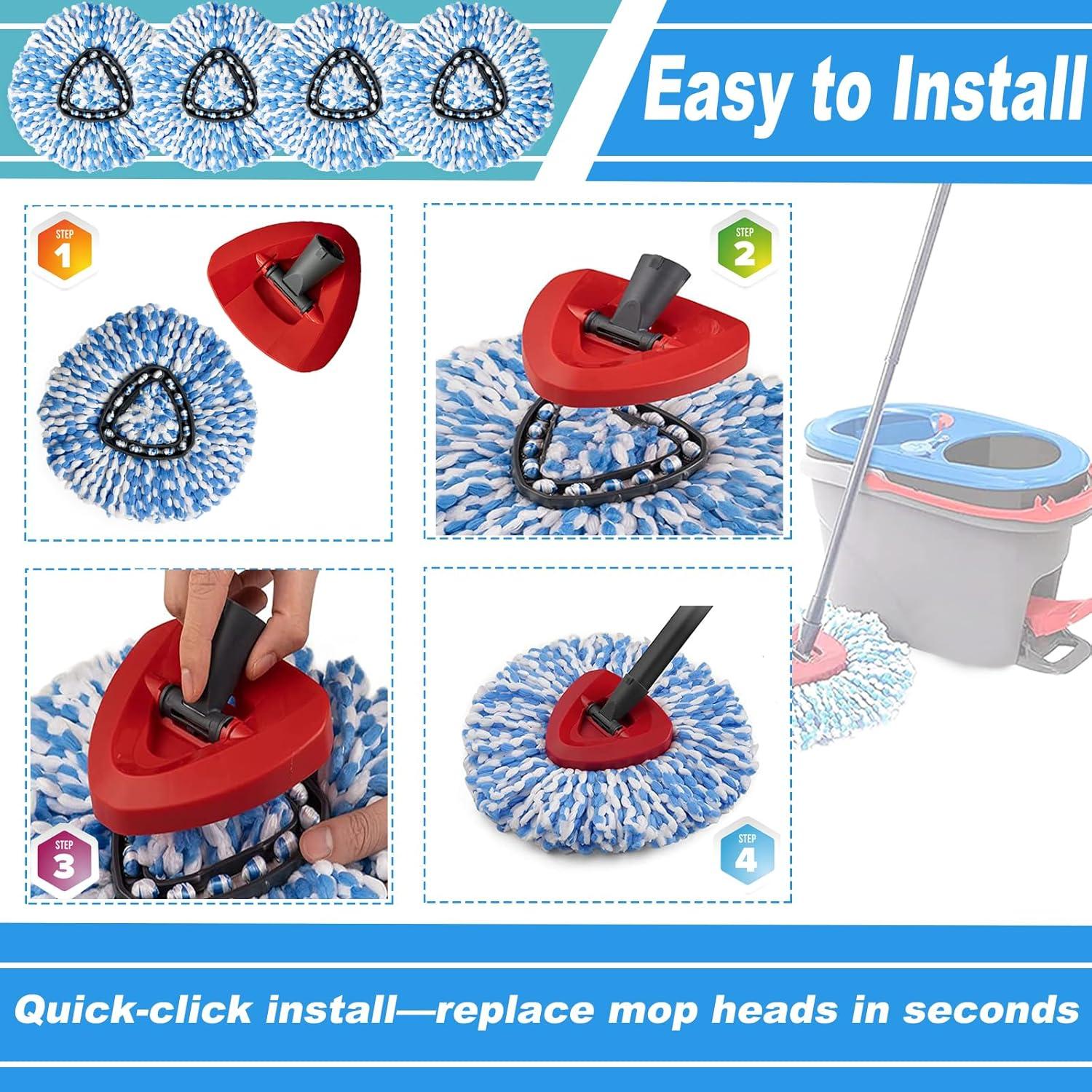 Easy to Install

STEP 1

STEP 2

STEP 3

STEP 4

Quick-click install—replace mop heads in seconds