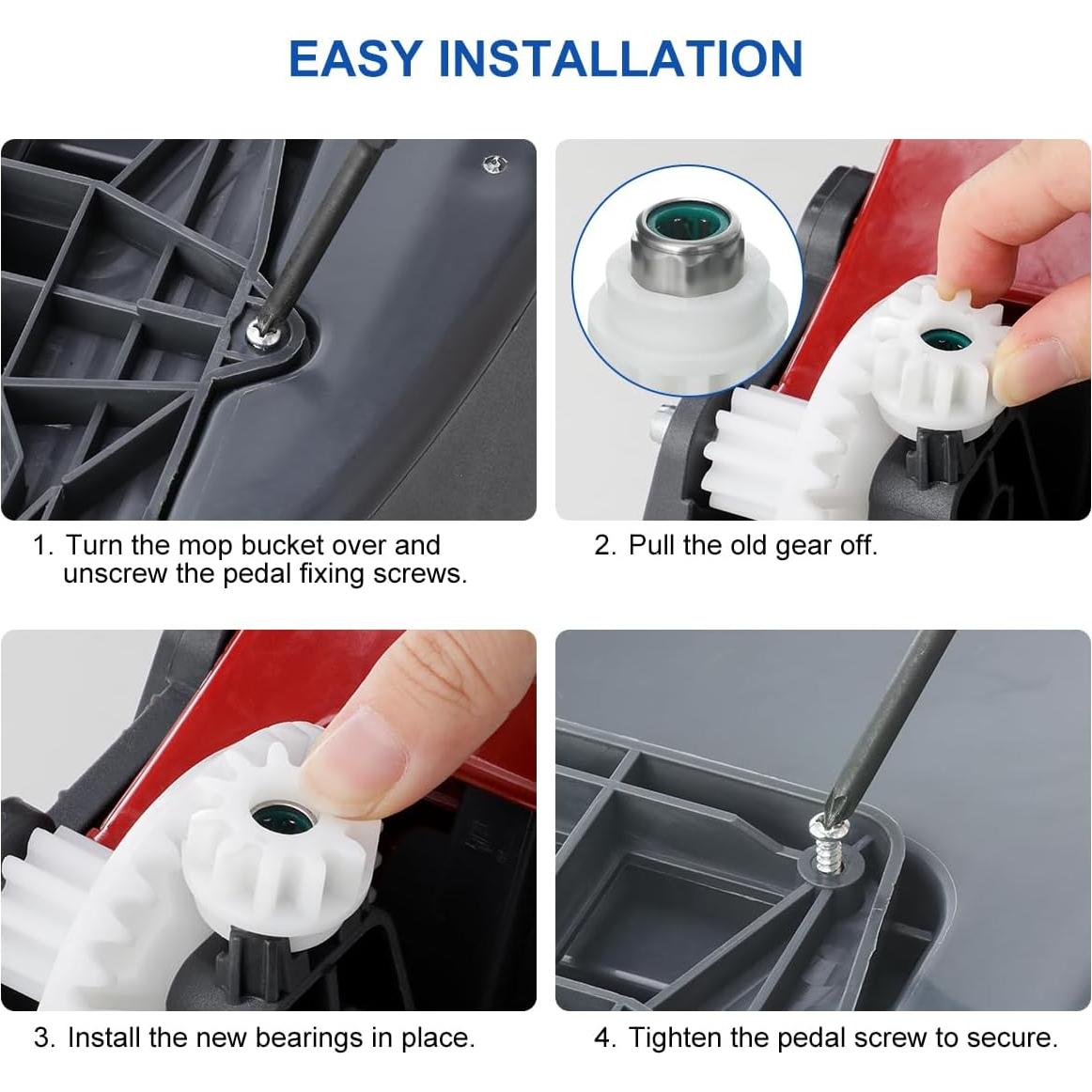 EASY INSTALLATION

1. Turn the mop bucket over and unscrew the pedal fixing screws.

2. Pull the old gear off.

3. Install the new bearings in place.

4. Tighten the pedal screw to secure.