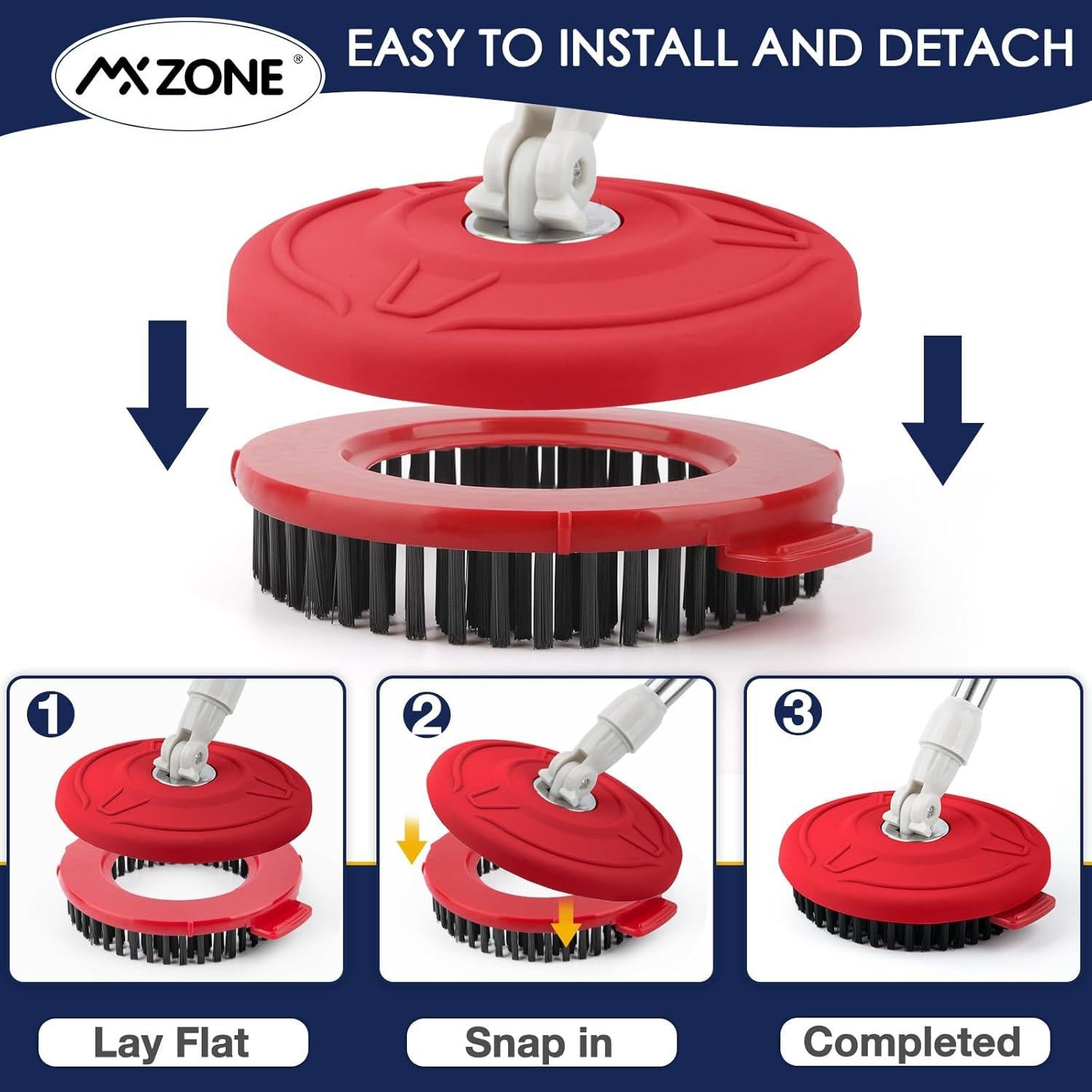 MXZONE®

EASY TO INSTALL AND DETACH

1

2

3

Lay Flat

Snap in

Completed