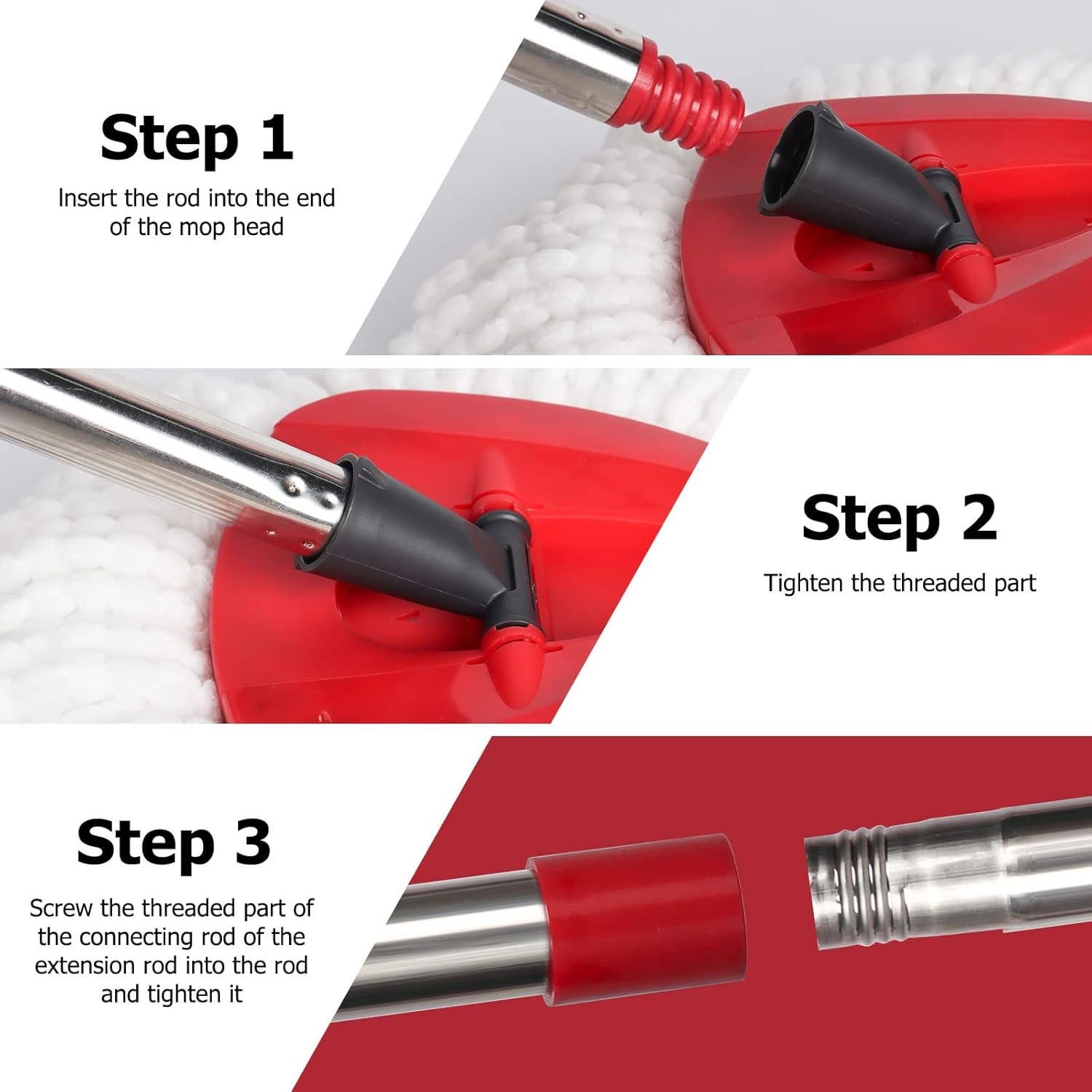 Step 1

Insert the rod into the end of the mop head

Step 2

Tighten the threaded part

Step 3

Screw the threaded part of the connecting rod of the extension rod into the rod and tighten it