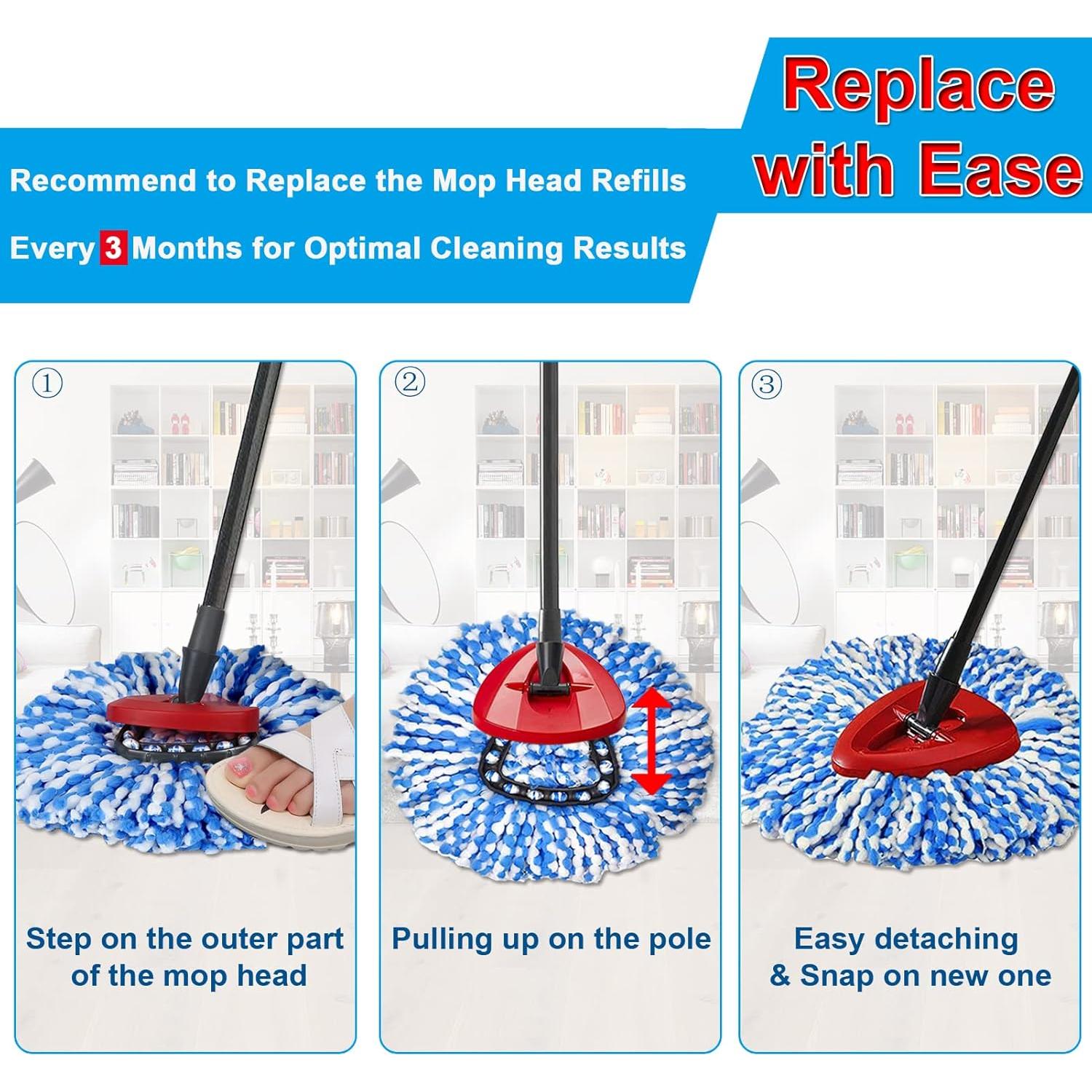 Replace with Ease

Recommend to Replace the Mop Head Refills Every 3 Months for Optimal Cleaning Results

①

Step on the outer part of the mop head

②

Pulling up on the pole

③

Easy detaching & Snap on new one