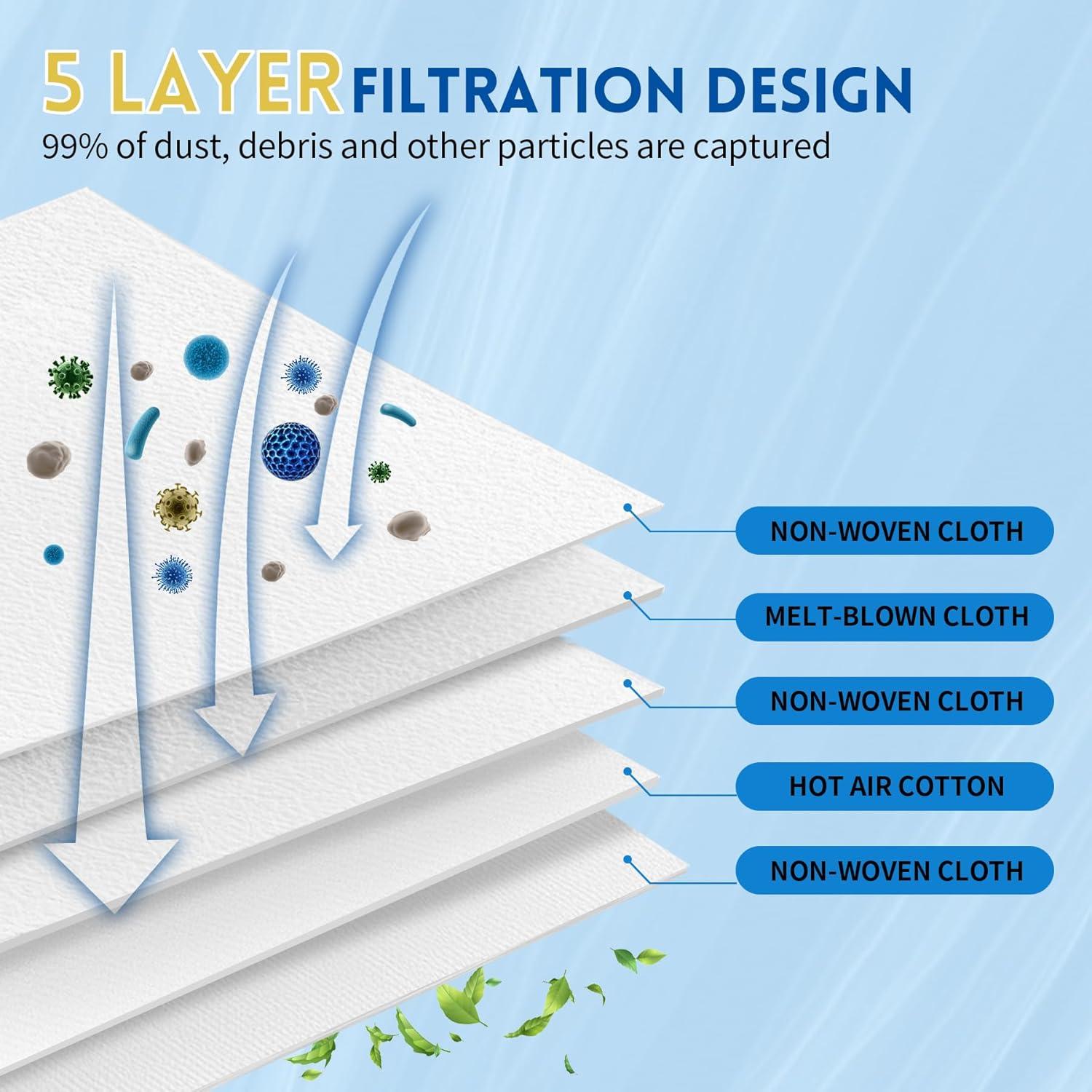 5 LAYER FILTRATION DESIGN

99% of dust, debris and other particles are captured

NON-WOVEN CLOTH

MELT-BLOWN CLOTH

NON-WOVEN CLOTH

HOT AIR COTTON

NON-WOVEN CLOTH