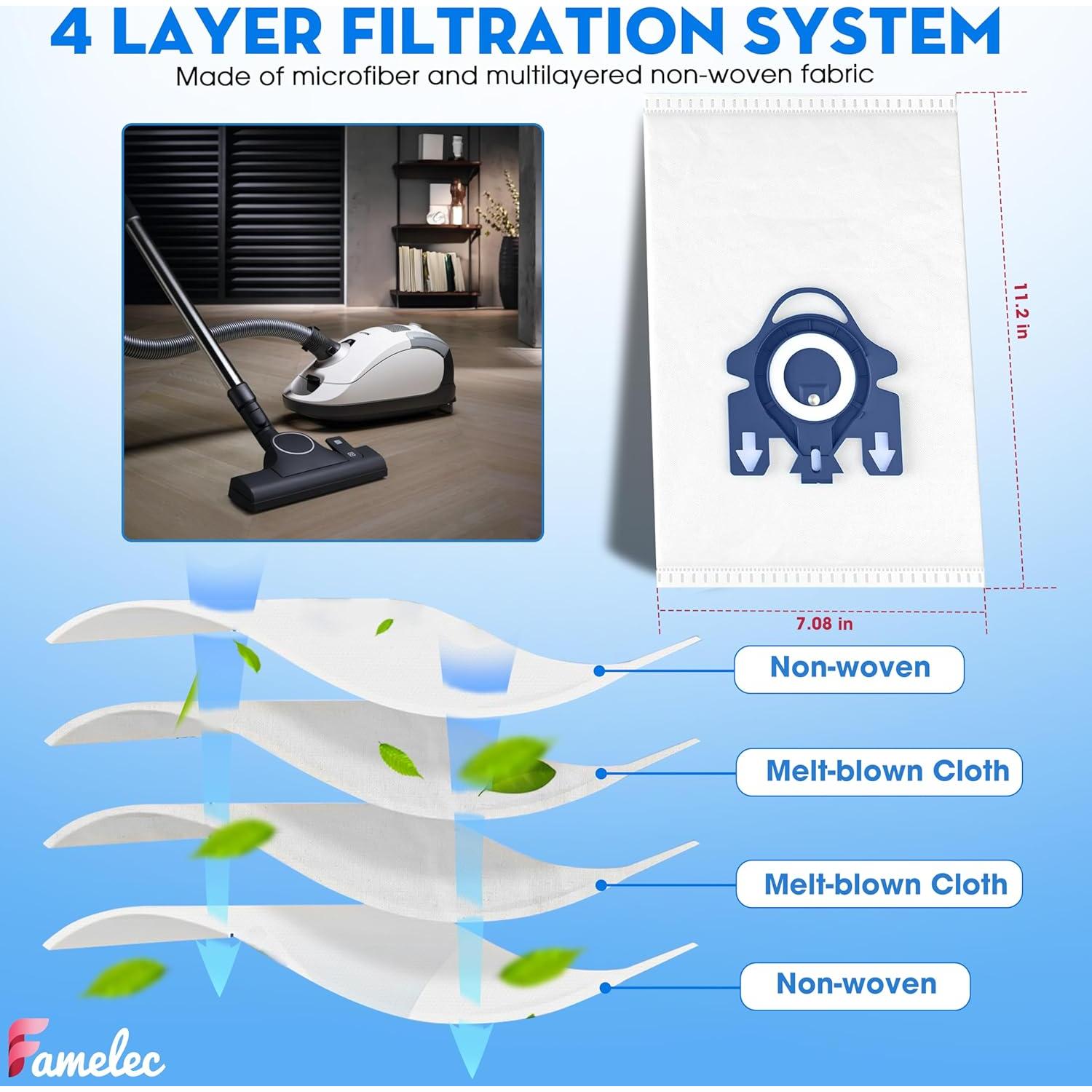 4 LAYER FILTRATION SYSTEM

Made of microfiber and multilayered non-woven fabric

11.2 in

7.08 in

Non-woven

Melt-blown Cloth

Melt-blown Cloth

Non-woven

Famelec