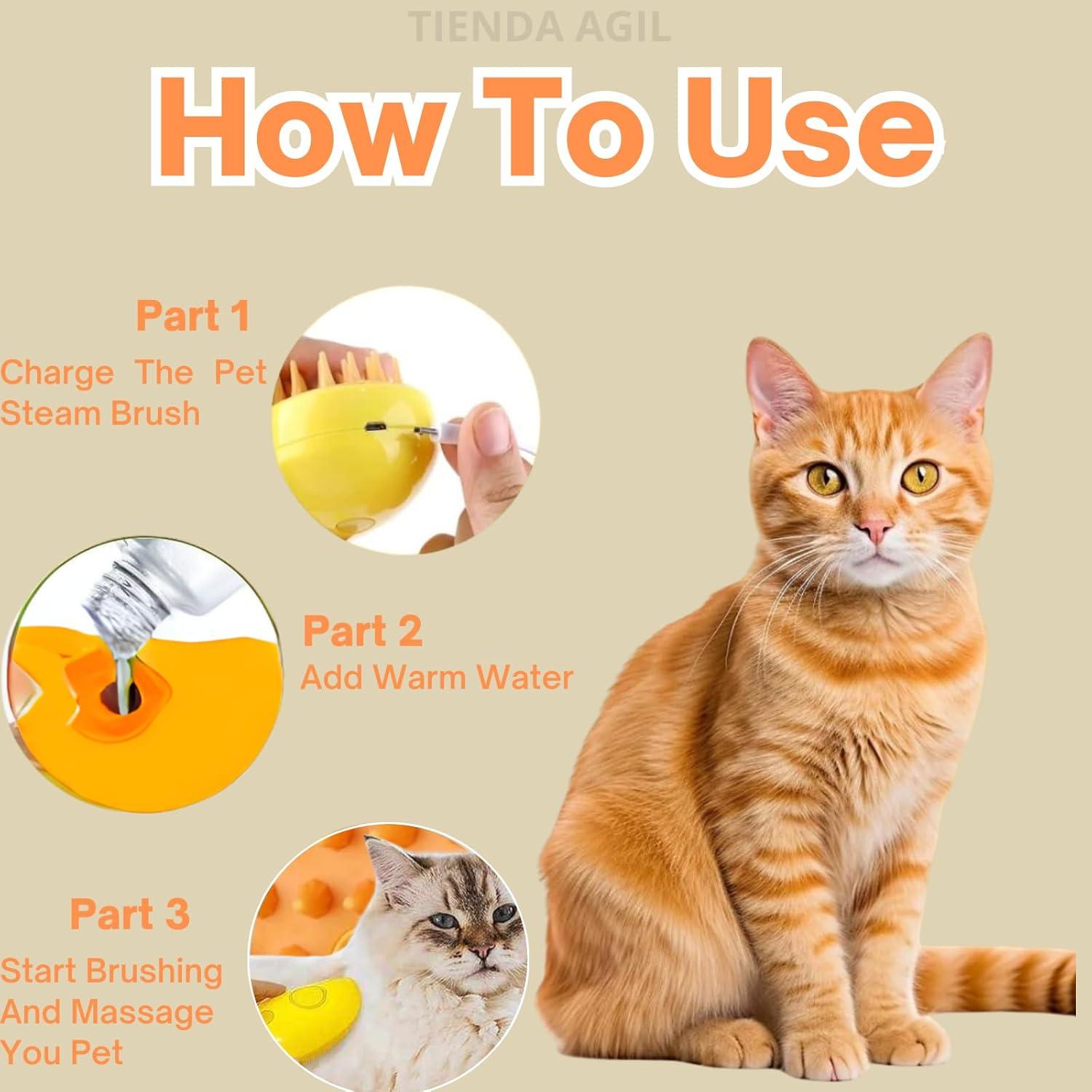 TIENDA AGIL

How To Use

Part 1
Charge The Pet Steam Brush

Part 2
Add Warm Water

Part 3
Start Brushing And Massage You Pet