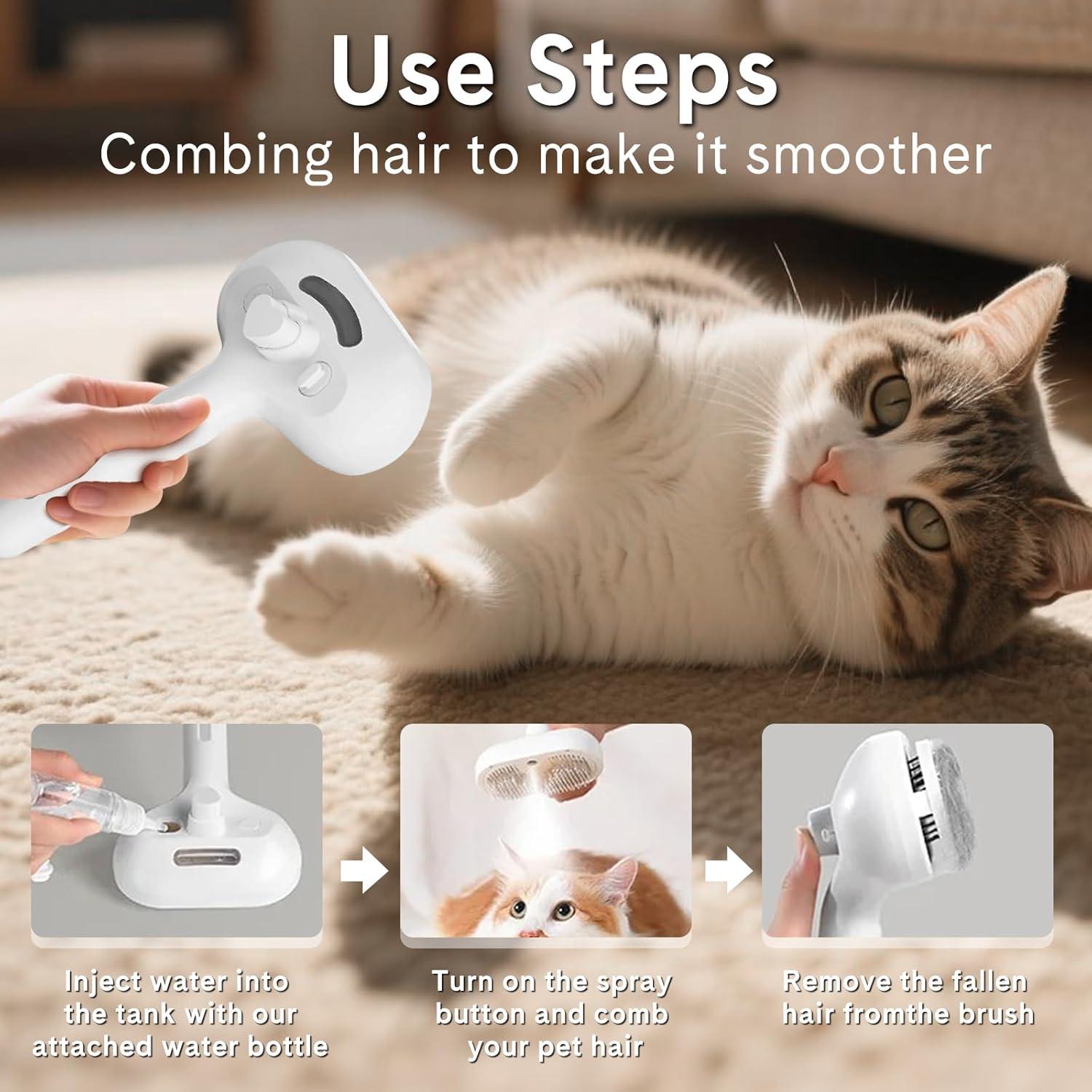 Use Steps
Combing hair to make it smoother

Inject water into the tank with our attached water bottle

Turn on the spray button and comb your pet hair

Remove the fallen hair fromthe brush