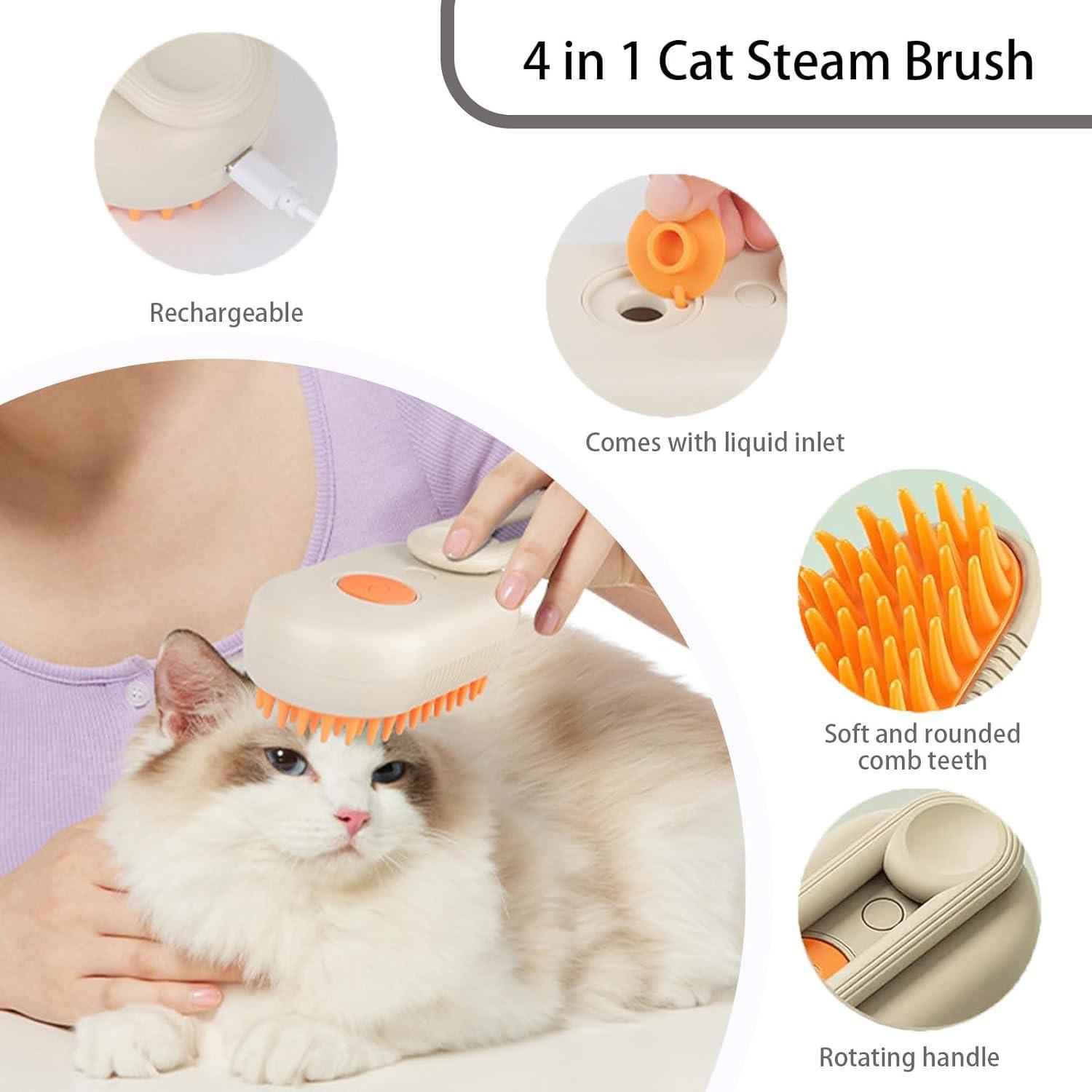 4 in 1 Cat Steam Brush

Rechargeable

Comes with liquid inlet

Soft and rounded comb teeth

Rotating handle