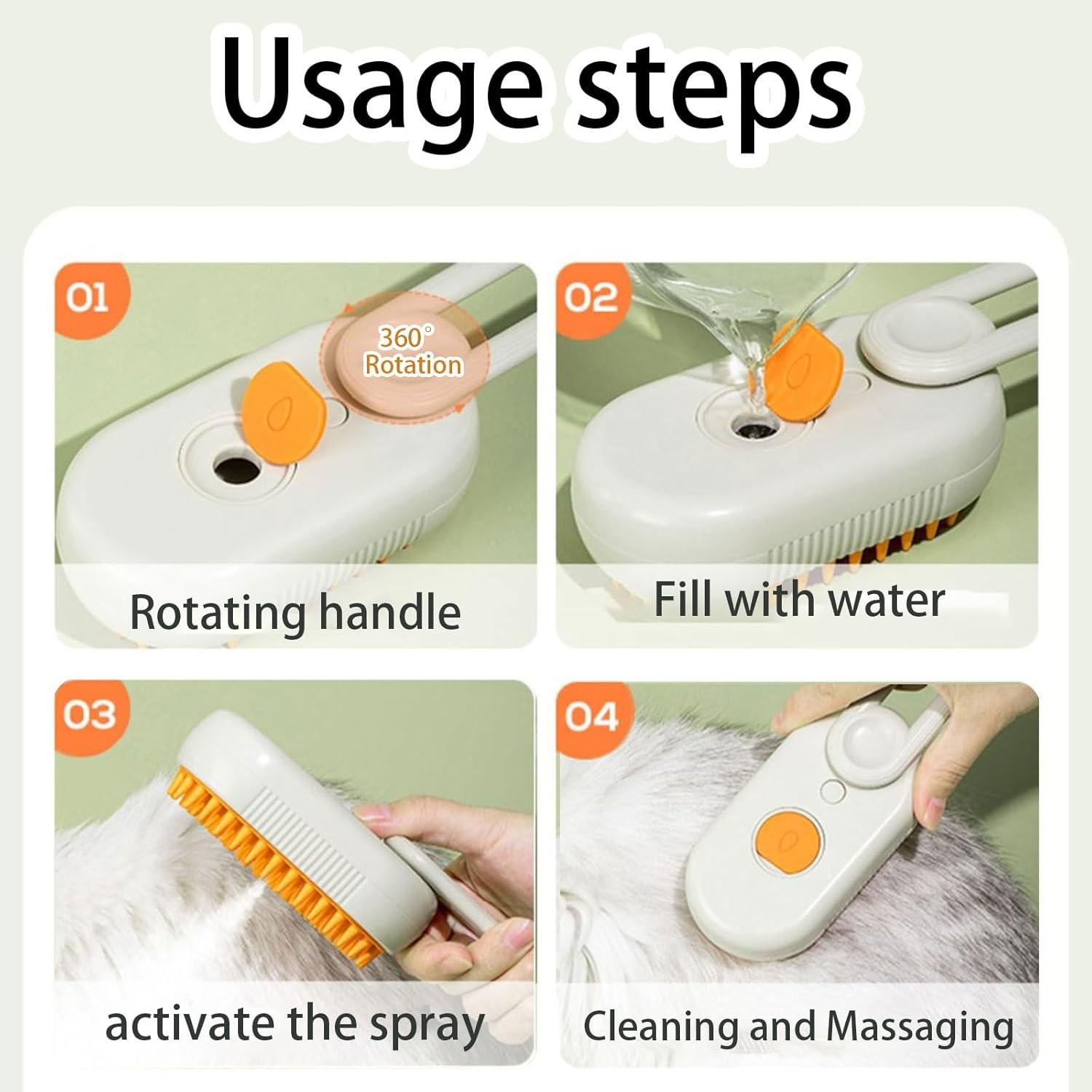 Usage steps

01

360°
Rotation

Rotating handle

02

Fill with water

03

activate the spray

04

Cleaning and Massaging