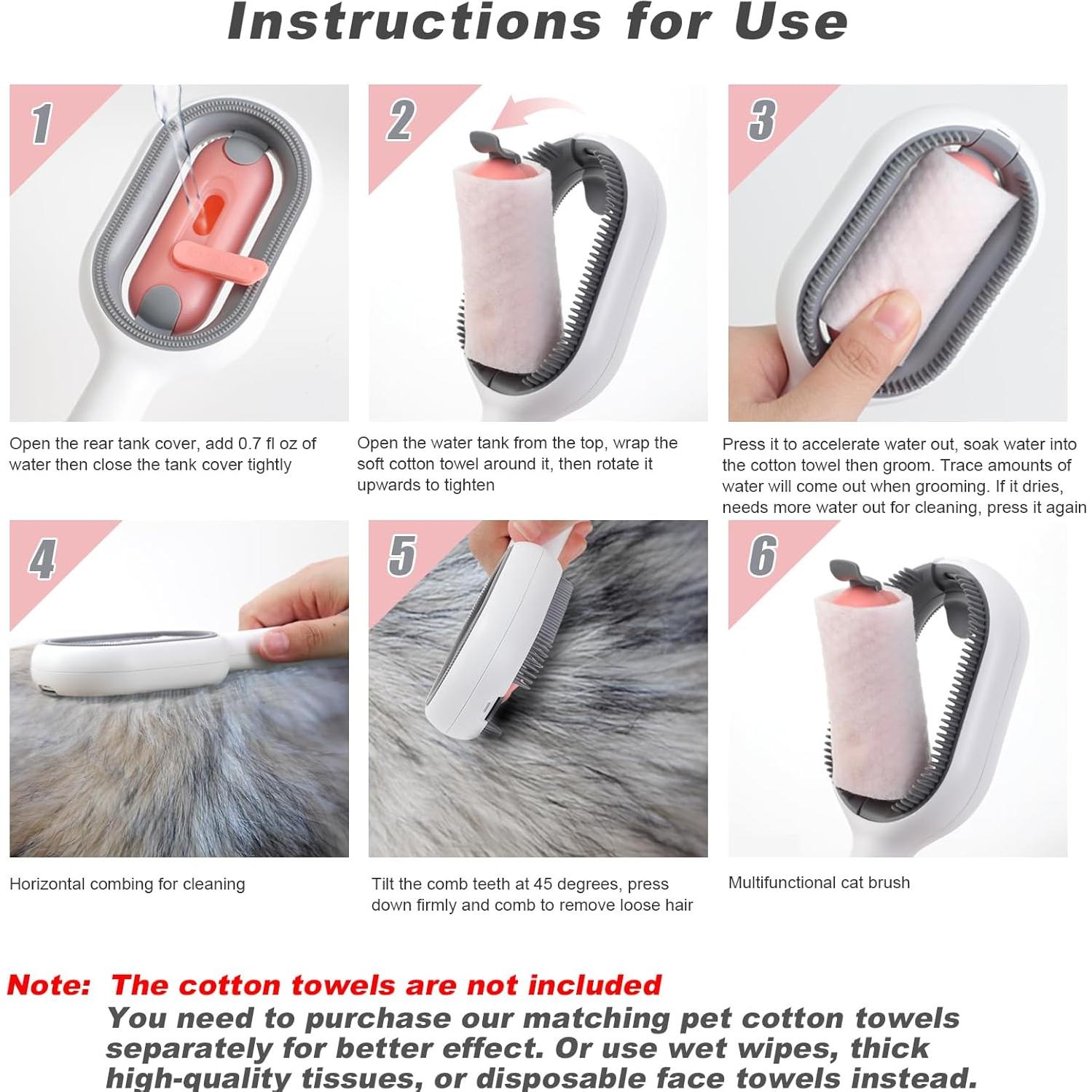 Instructions for Use

1

Open the rear tank cover, add 0.7 fl oz of water then close the tank cover tightly

2

Open the water tank from the top, wrap the soft cotton towel around it, then rotate it upwards to tighten

3

Press it to accelerate water out, soak water into the cotton towel then groom. Trace amounts of water will come out when grooming. If it dries, needs more water out for cleaning, press it again

4

Horizontal combing for cleaning

5

Tilt the comb teeth at 45 degrees, press down firmly and comb to remove loose hair

6

Multifunctional cat brush

Note: The cotton towels are not included
You need to purchase our matching pet cotton towels separately for better effect. Or use wet wipes, thick high-quality tissues, or disposable face towels instead.