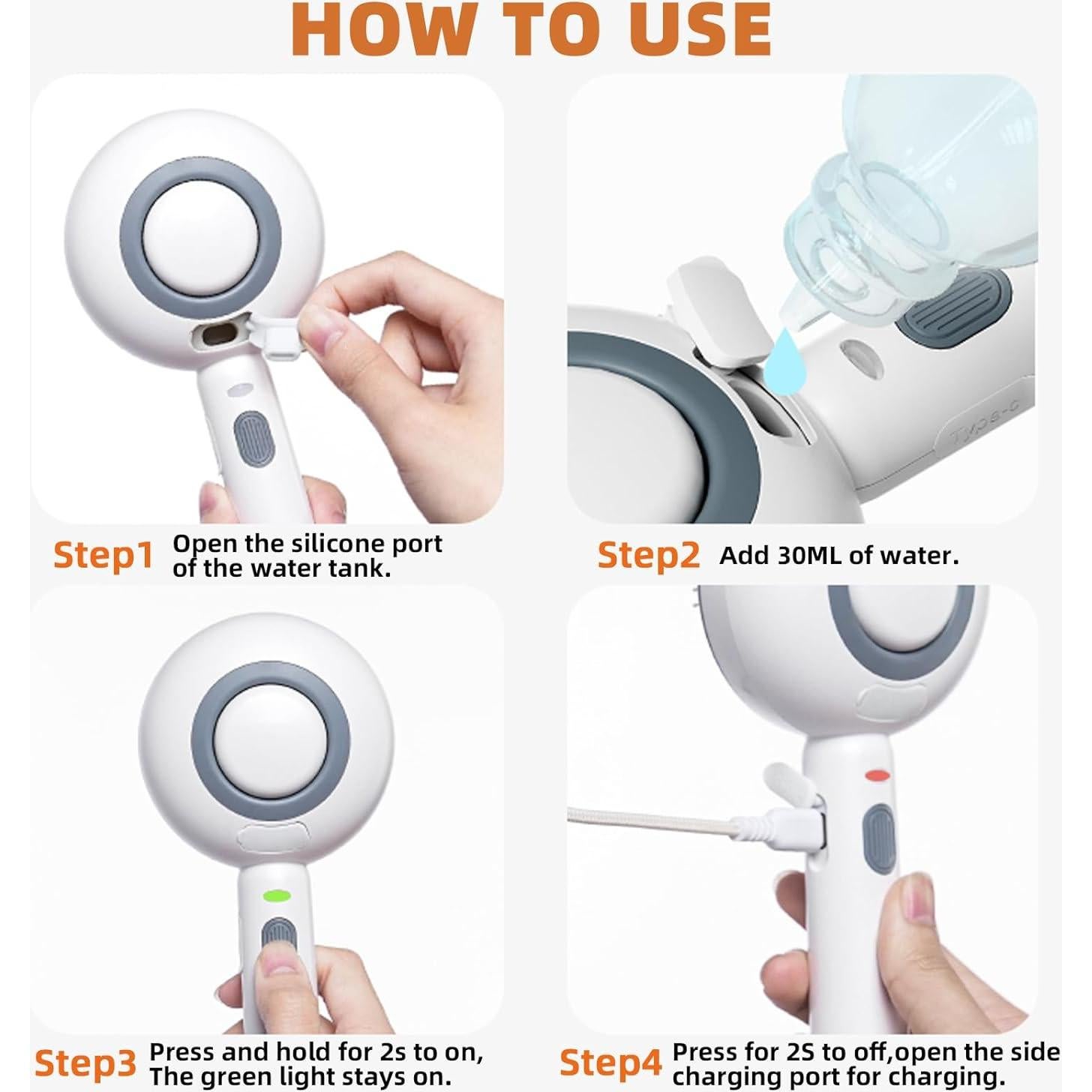 HOW TO USE

Type-c

Step1 Open the silicone port of the water tank.

Step2 Add 30ML of water.

Step3 Press and hold for 2s to on, The green light stays on.

Step4 Press for 2S to off,open the side charging port for charging.