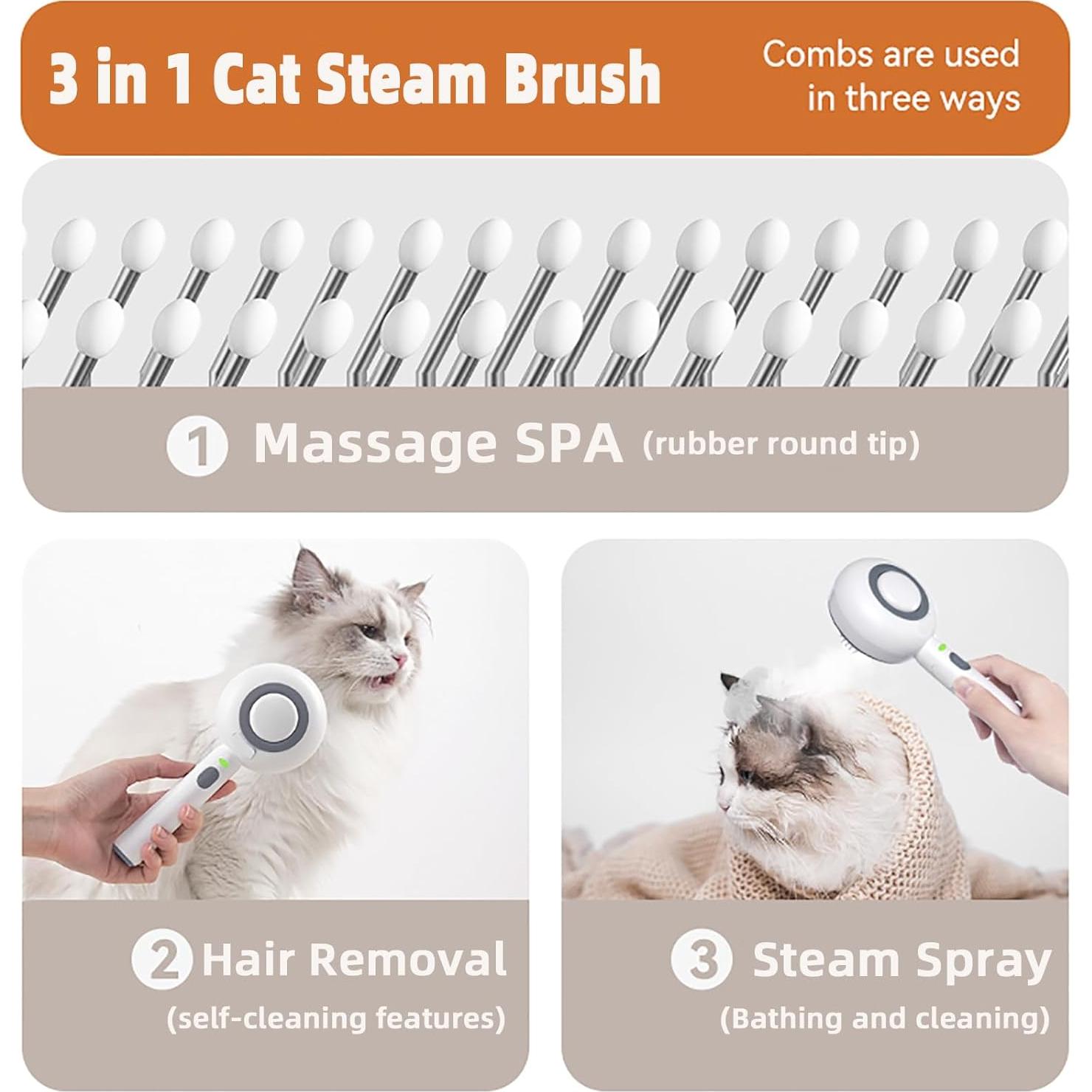 3 in 1 Cat Steam Brush

Combs are used in three ways

1 Massage SPA (rubber round tip)

2 Hair Removal
(self-cleaning features)

3 Steam Spray
(Bathing and cleaning)