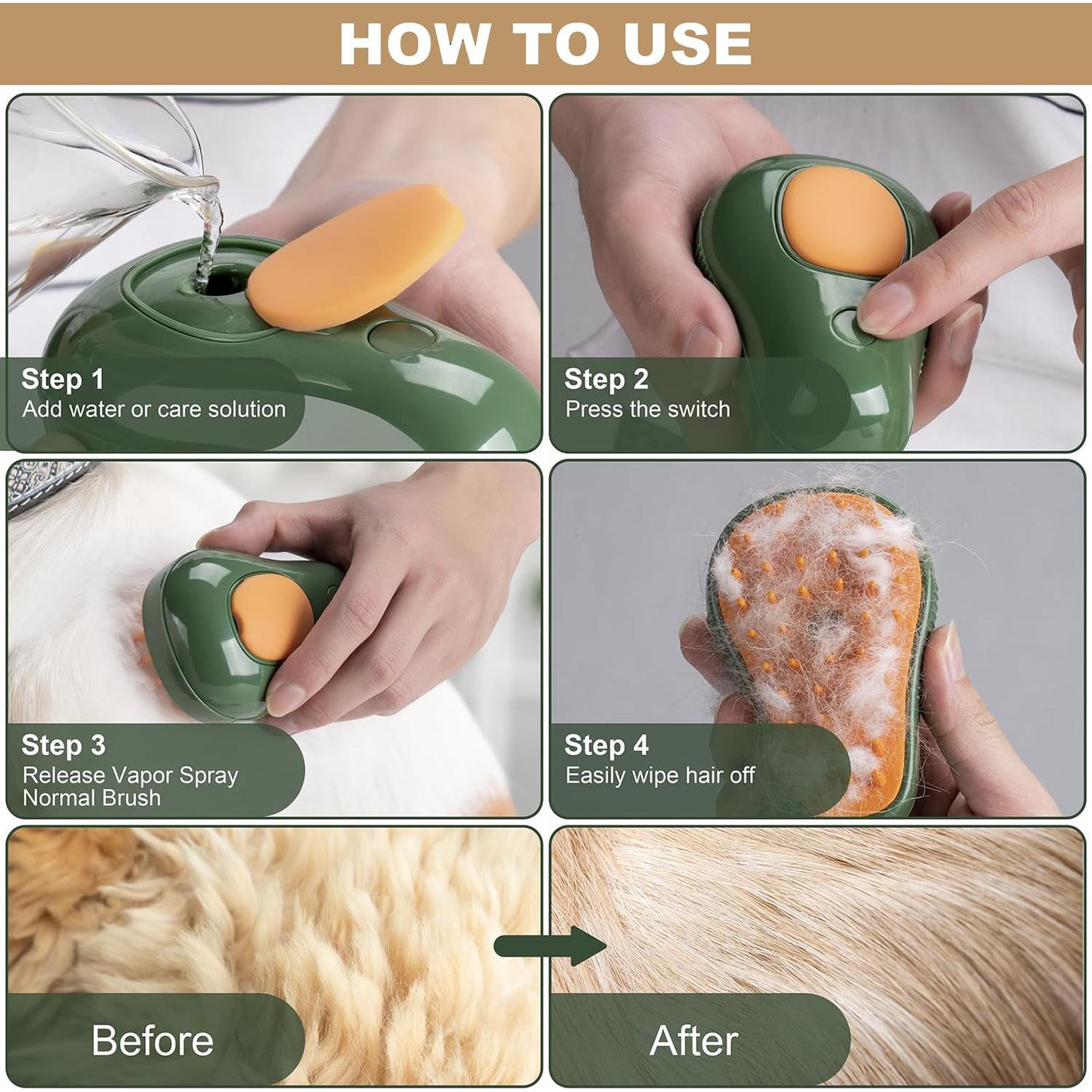 HOW TO USE

Step 1
Add water or care solution

Step 2
Press the switch

Step 3
Release Vapor Spray
Normal Brush

Step 4
Easily wipe hair off

Before

After