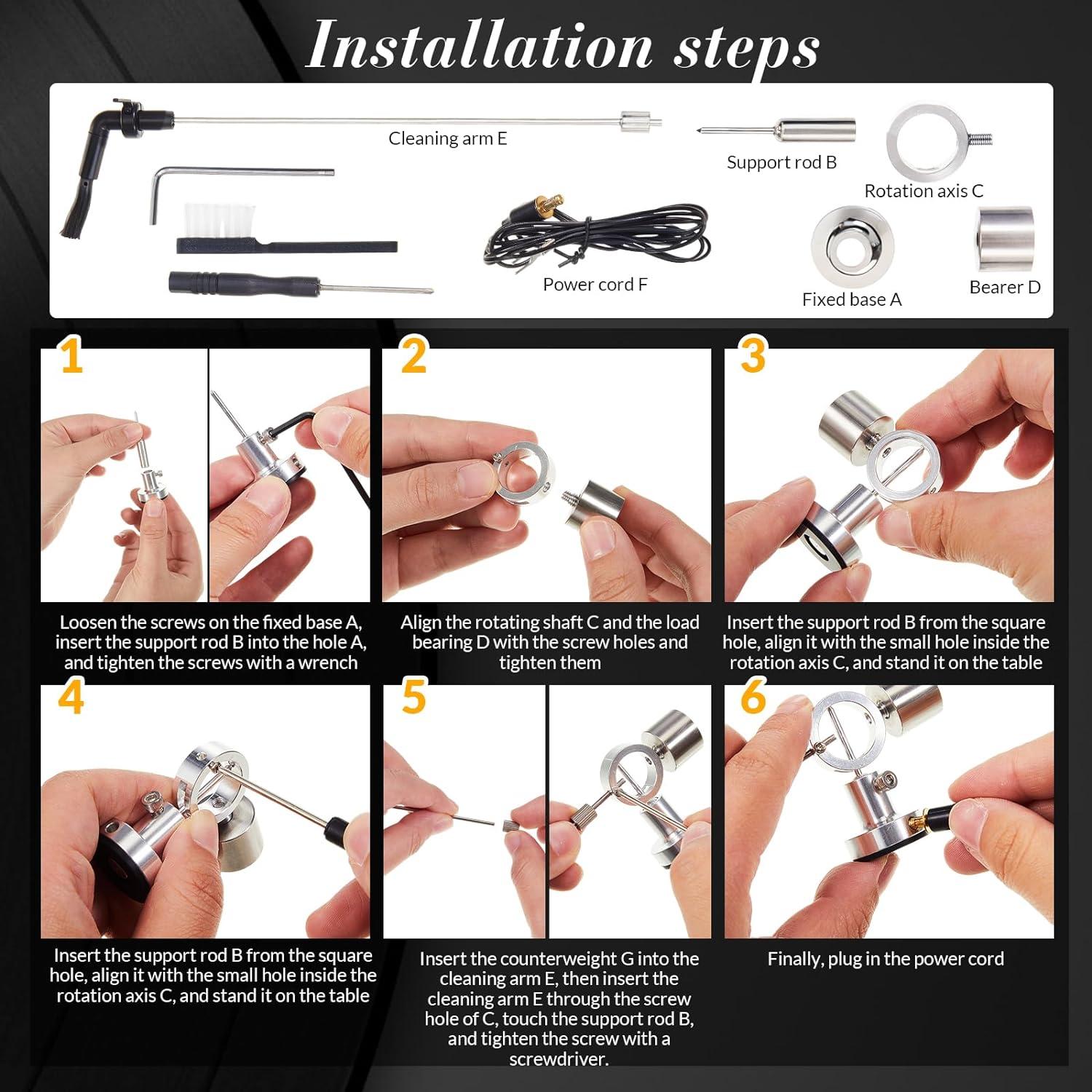 Installation steps

Cleaning arm E

Support rod B

Rotation axis C

Power cord F

Fixed base A

Bearer D

1

Loosen the screws on the fixed base A, insert the support rod B into the hole A, and tighten the screws with a wrench

2

Align the rotating shaft C and the load bearing D with the screw holes and tighten them

3

Insert the support rod B from the square hole, align it with the small hole inside the rotation axis C, and stand it on the table

4

Insert the support rod B from the square hole, align it with the small hole inside the rotation axis C, and stand it on the table

5

Insert the counterweight G into the cleaning arm E, then insert the cleaning arm E through the screw hole of C, touch the support rod B, and tighten the screw with a screwdriver.

6

Finally, plug in the power cord