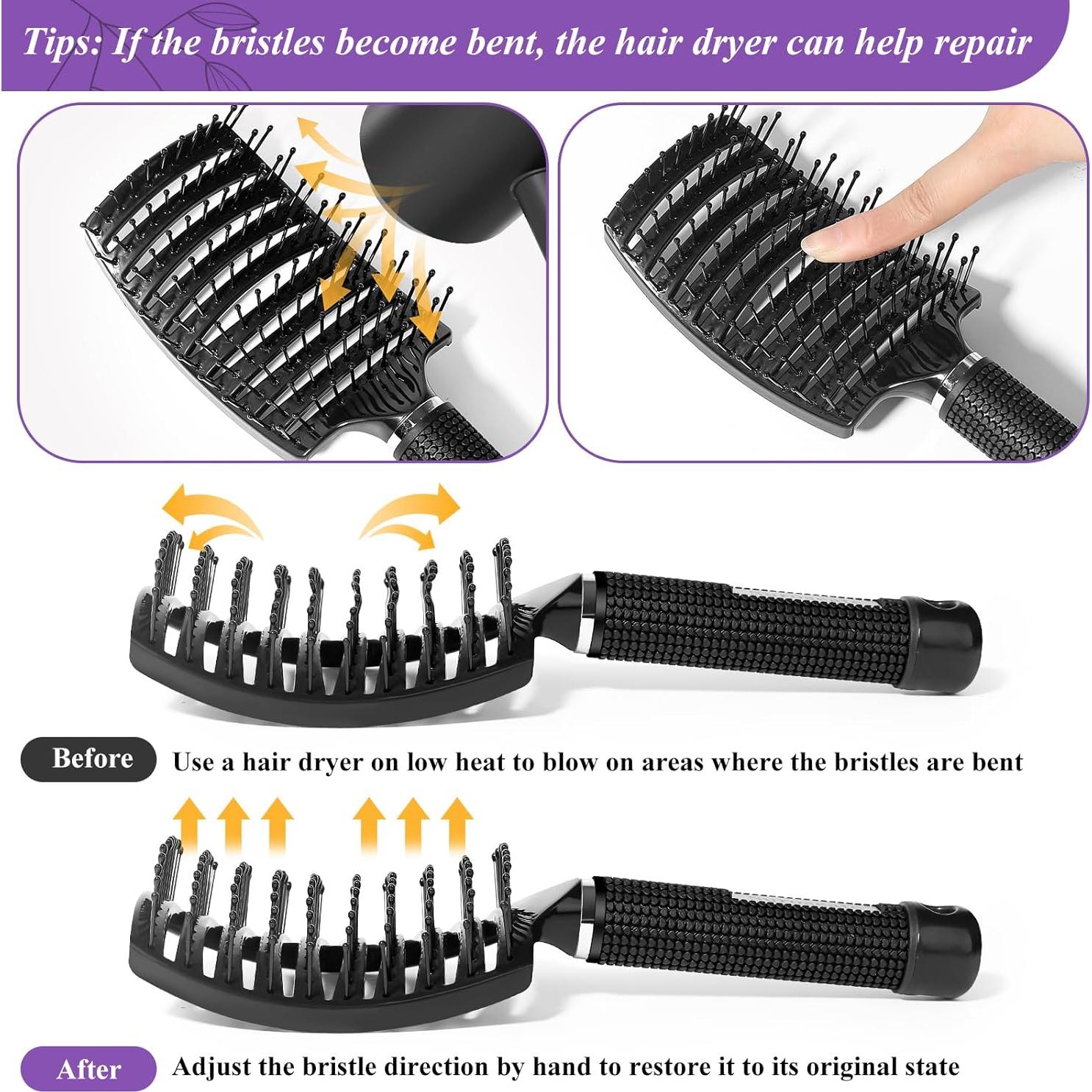 Tips: If the bristles become bent, the hair dryer can help repair

Before Use a hair dryer on low heat to blow on areas where the bristles are bent

After Adjust the bristle direction by hand to restore it to its original state