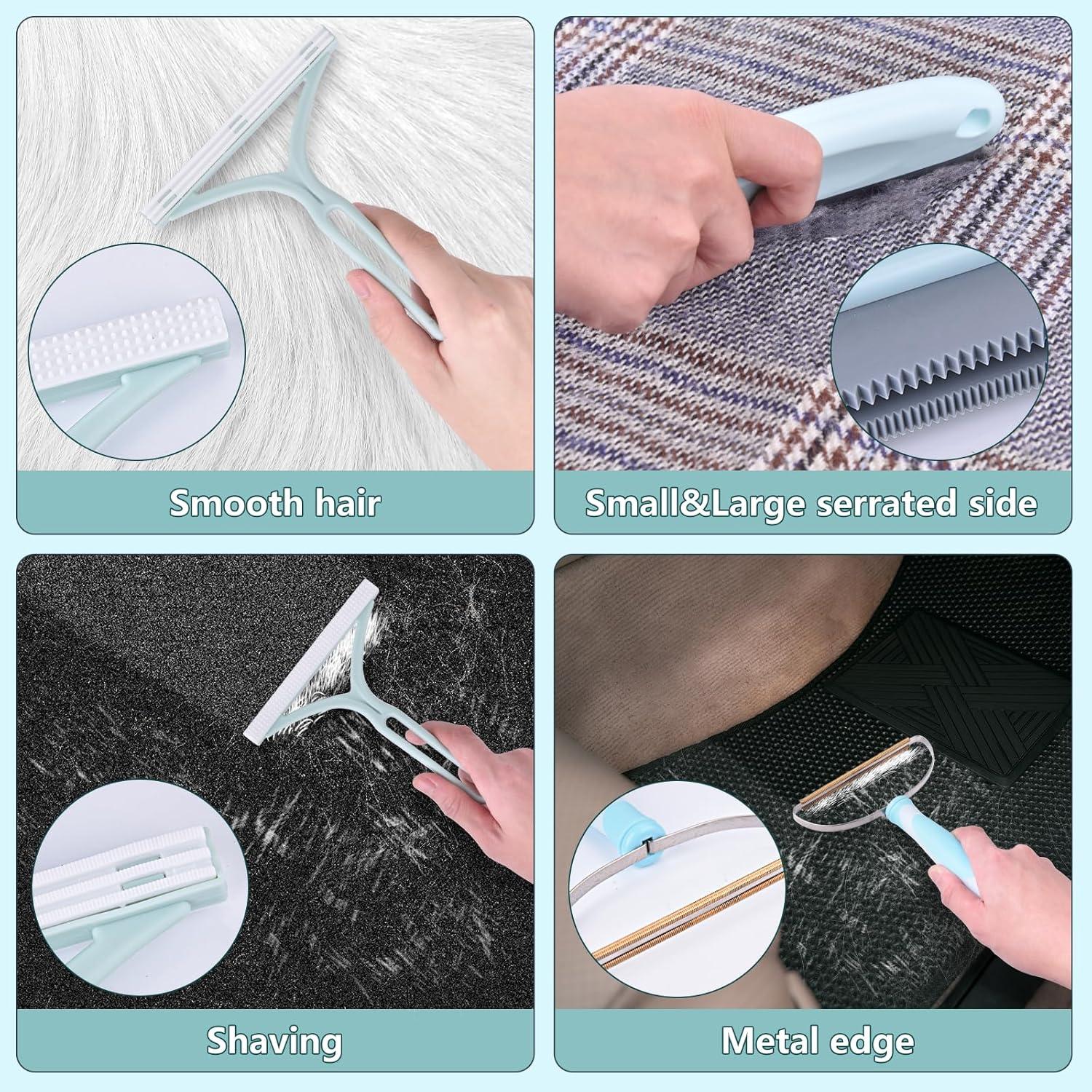 Smooth hair

Small&Large serrated side

Shaving

Metal edge