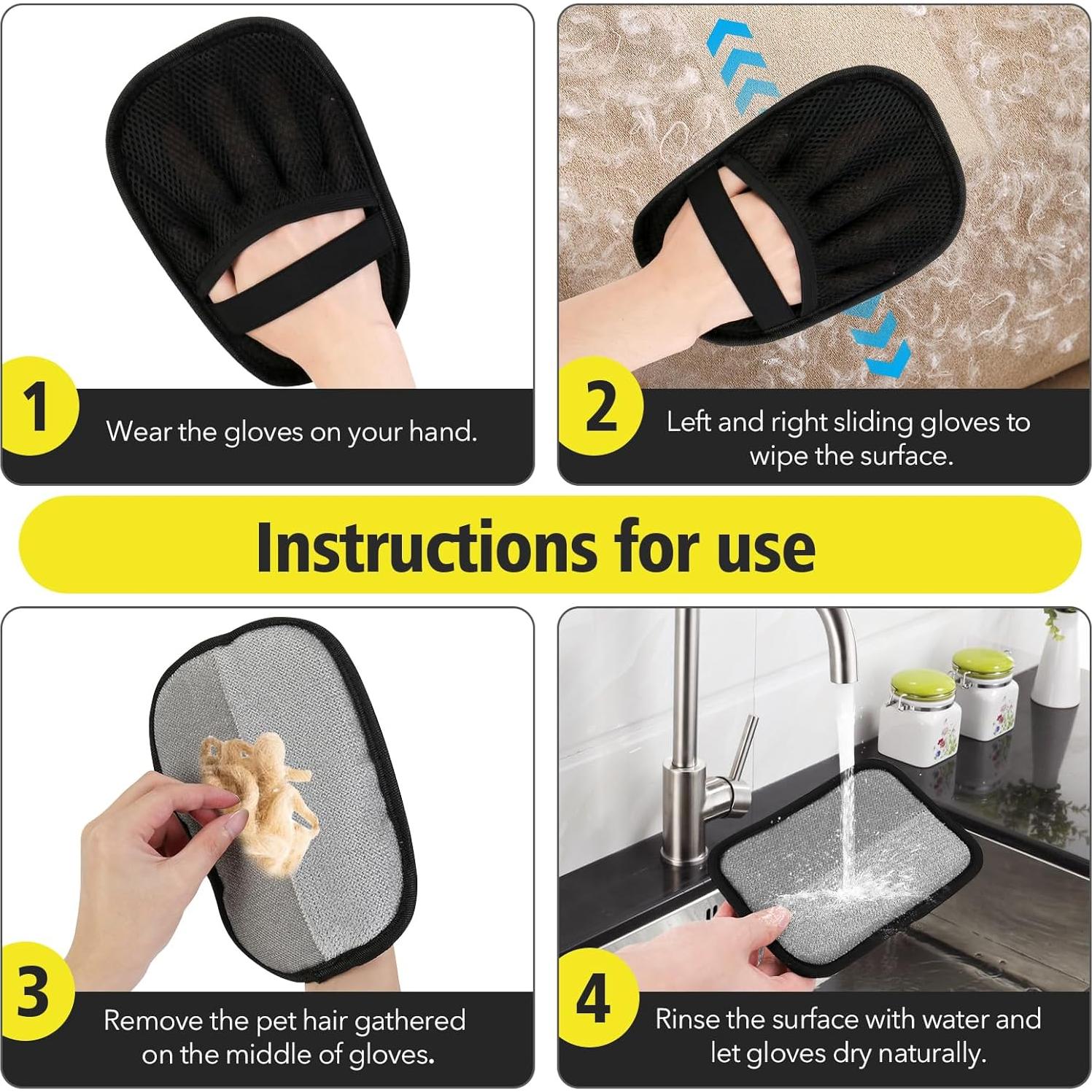 1
Wear the gloves on your hand.

2
Left and right sliding gloves to wipe the surface.

Instructions for use

3
Remove the pet hair gathered on the middle of gloves.

4
Rinse the surface with water and let gloves dry naturally.