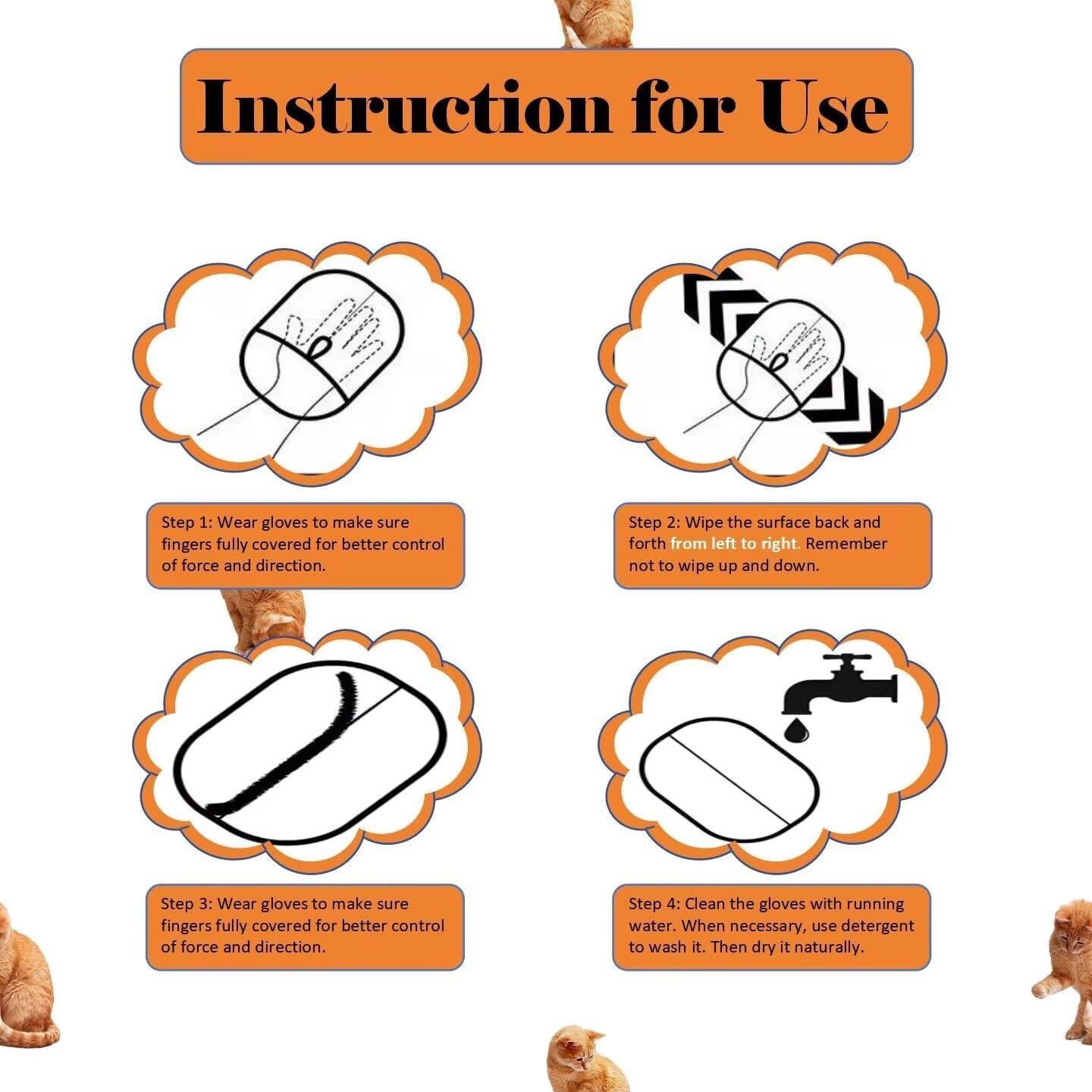 Instruction for Use

Step 1: Wear gloves to make sure fingers fully covered for better control of force and direction.

Step 2: Wipe the surface back and forth from left to right. Remember not to wipe up and down.

Step 3: Wear gloves to make sure fingers fully covered for better control of force and direction.

Step 4: Clean the gloves with running water. When necessary, use detergent to wash it. Then dry it naturally.