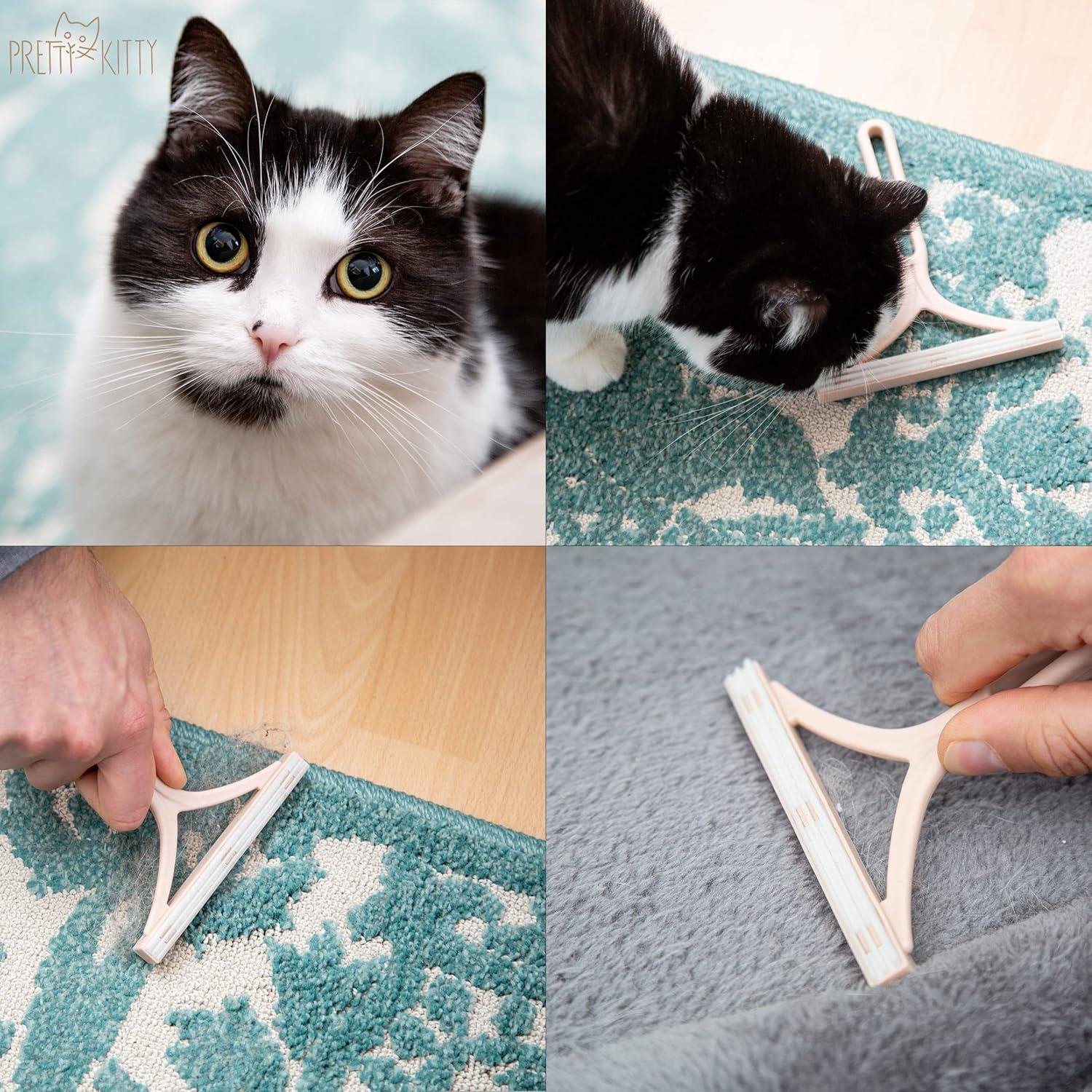 PRETTY KITTY