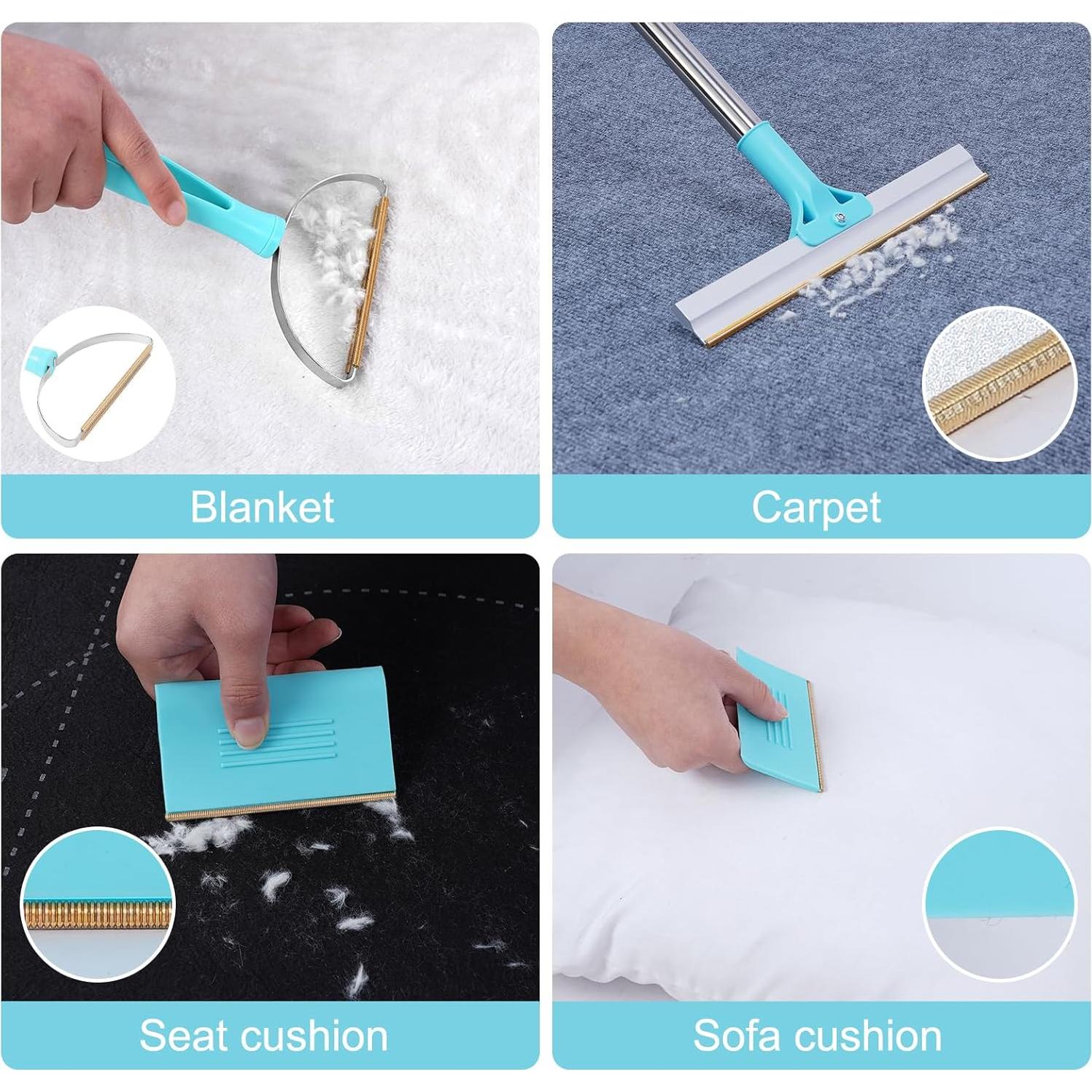 Blanket

Carpet

Seat cushion

Sofa cushion