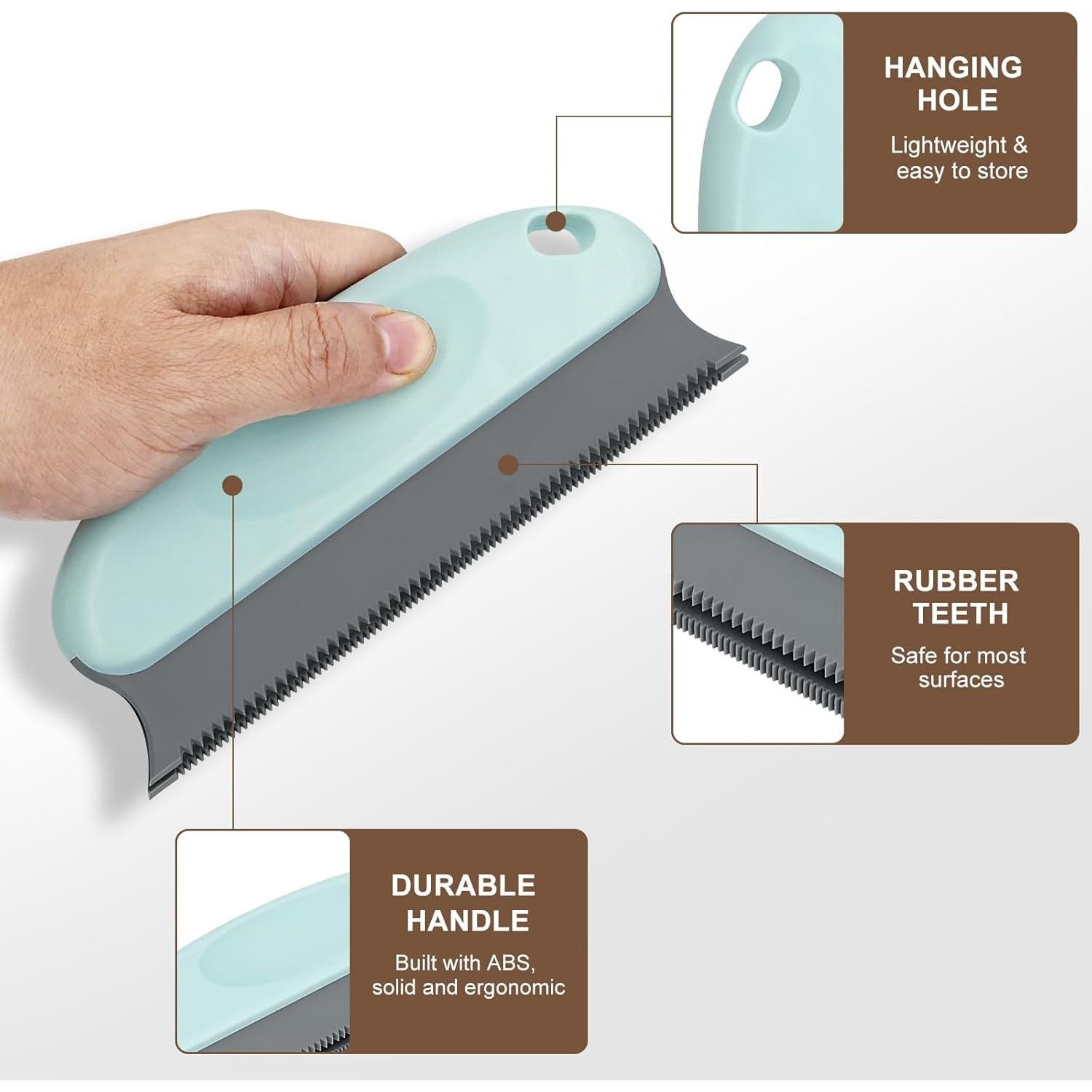 HANGING HOLE

Lightweight & easy to store

RUBBER TEETH

Safe for most surfaces

DURABLE HANDLE

Built with ABS, solid and ergonomic