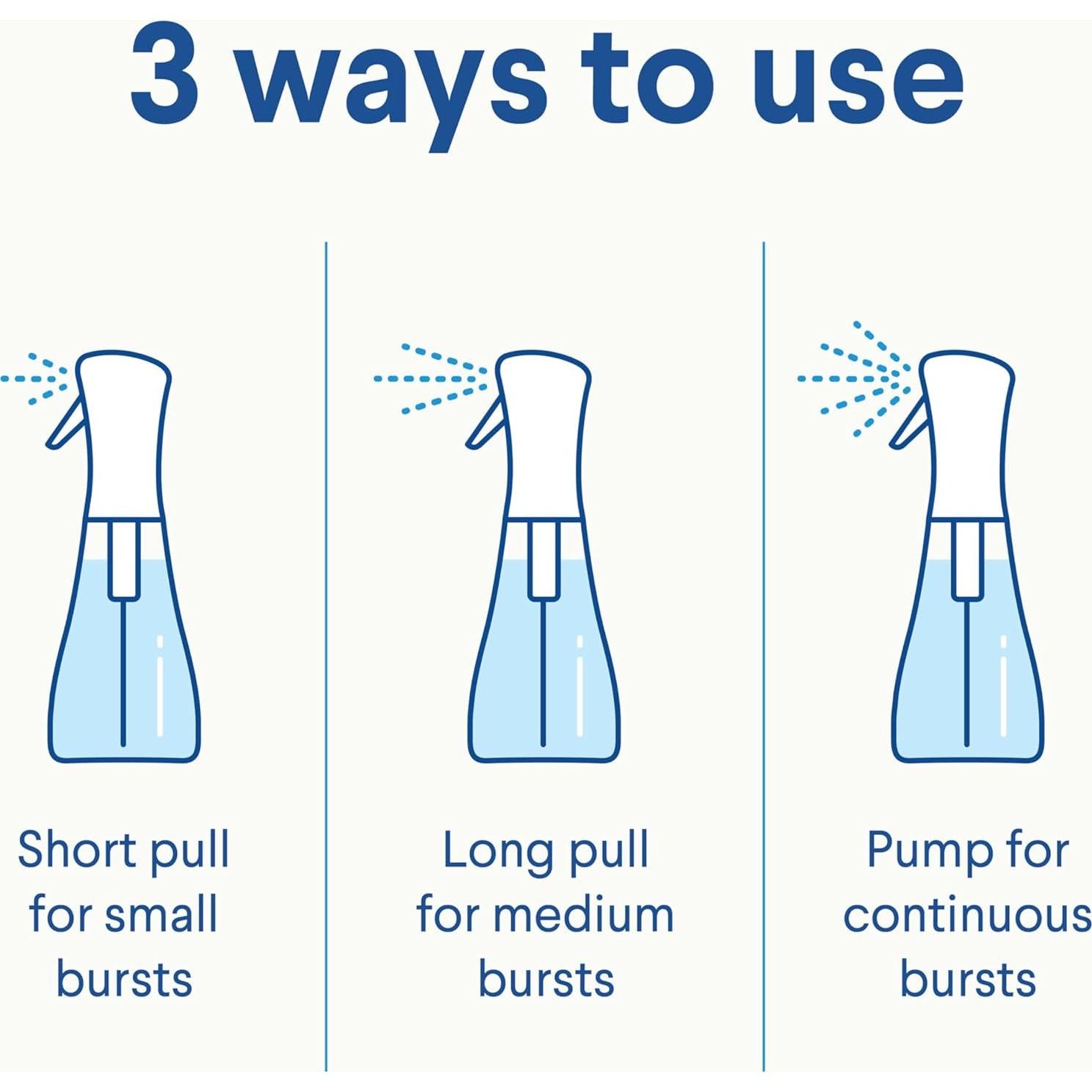 3 ways to use

Short pull for small bursts

Long pull for medium bursts

Pump for continuous bursts