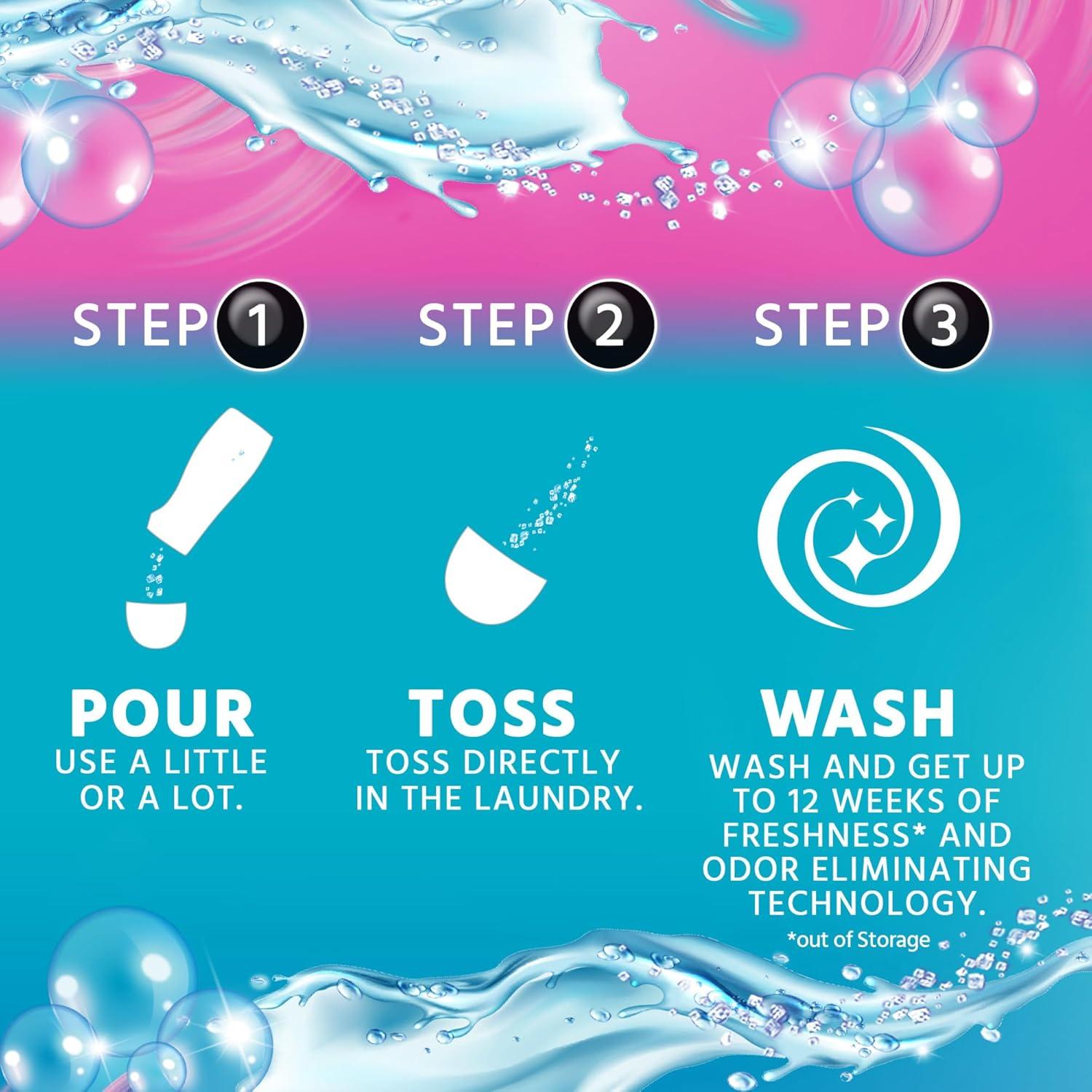 STEP 1

POUR
USE A LITTLE OR A LOT.

STEP 2

TOSS
TOSS DIRECTLY IN THE LAUNDRY.

STEP 3

WASH
WASH AND GET UP TO 12 WEEKS OF FRESHNESS* AND ODOR ELIMINATING TECHNOLOGY.
*out of Storage