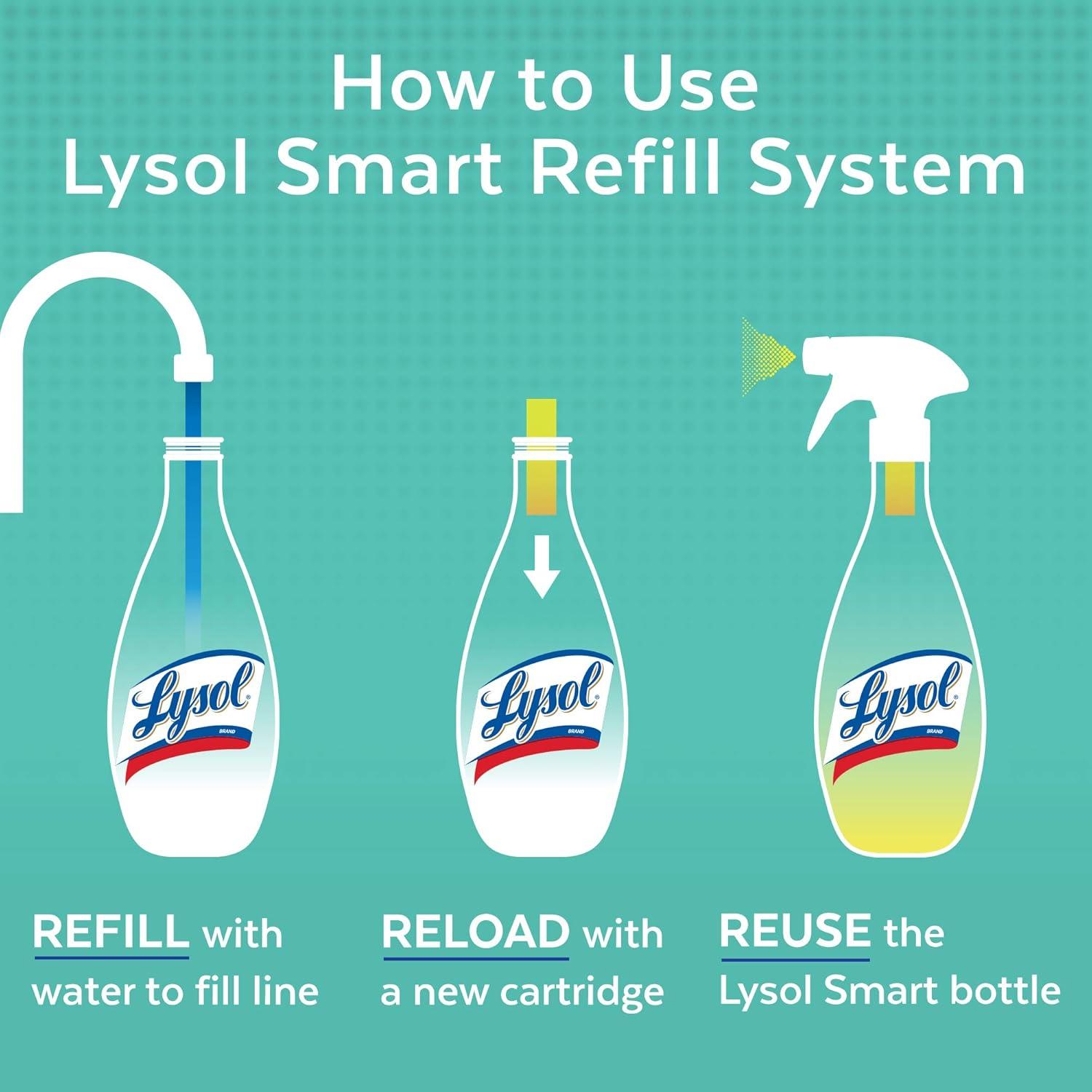 How to Use
Lysol Smart Refill System

Lysol BRAND

Lysol BRAND

Lysol BRAND

REFILL with water to fill line

RELOAD with a new cartridge

REUSE the Lysol Smart bottle