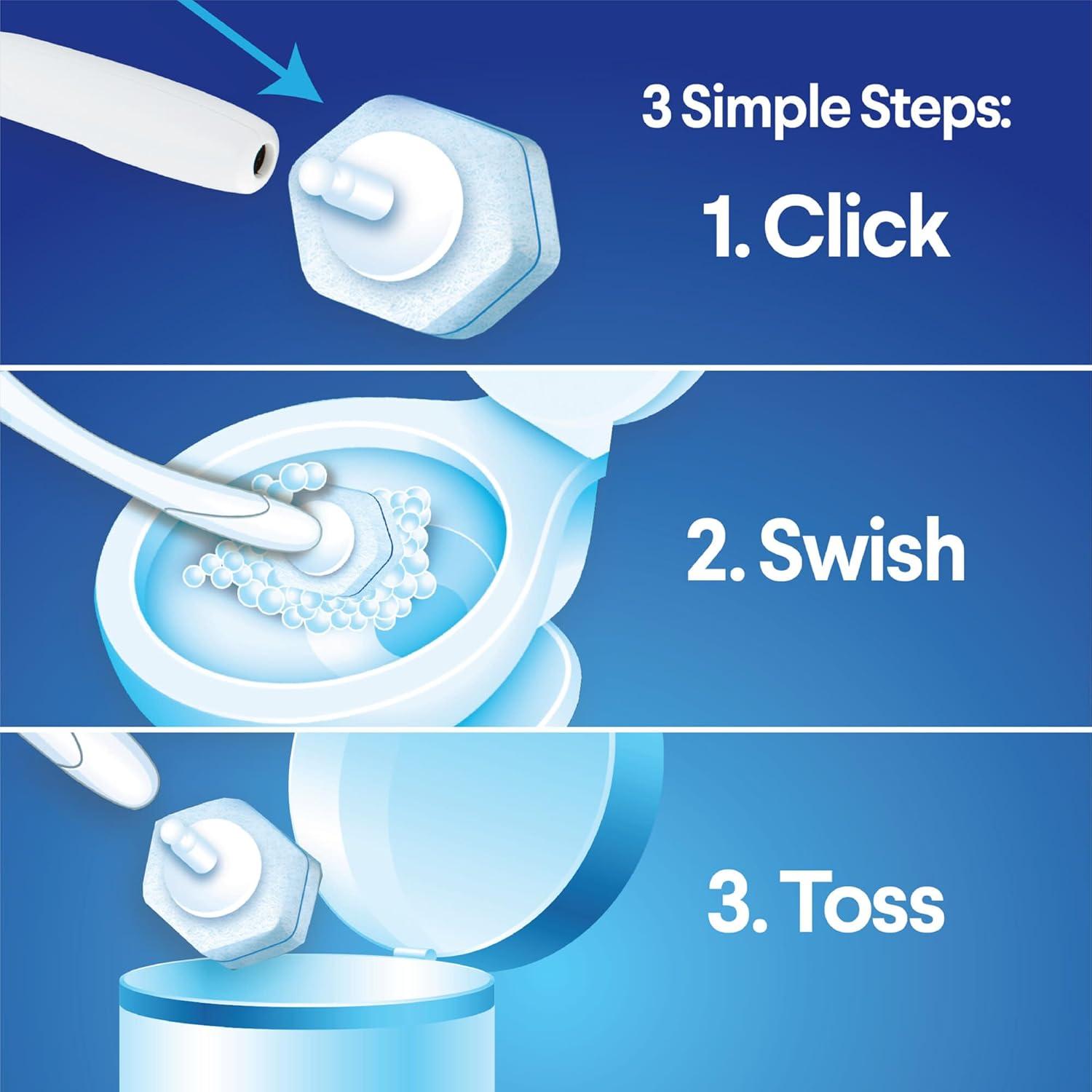 3 Simple Steps:

1. Click

2. Swish

3. Toss