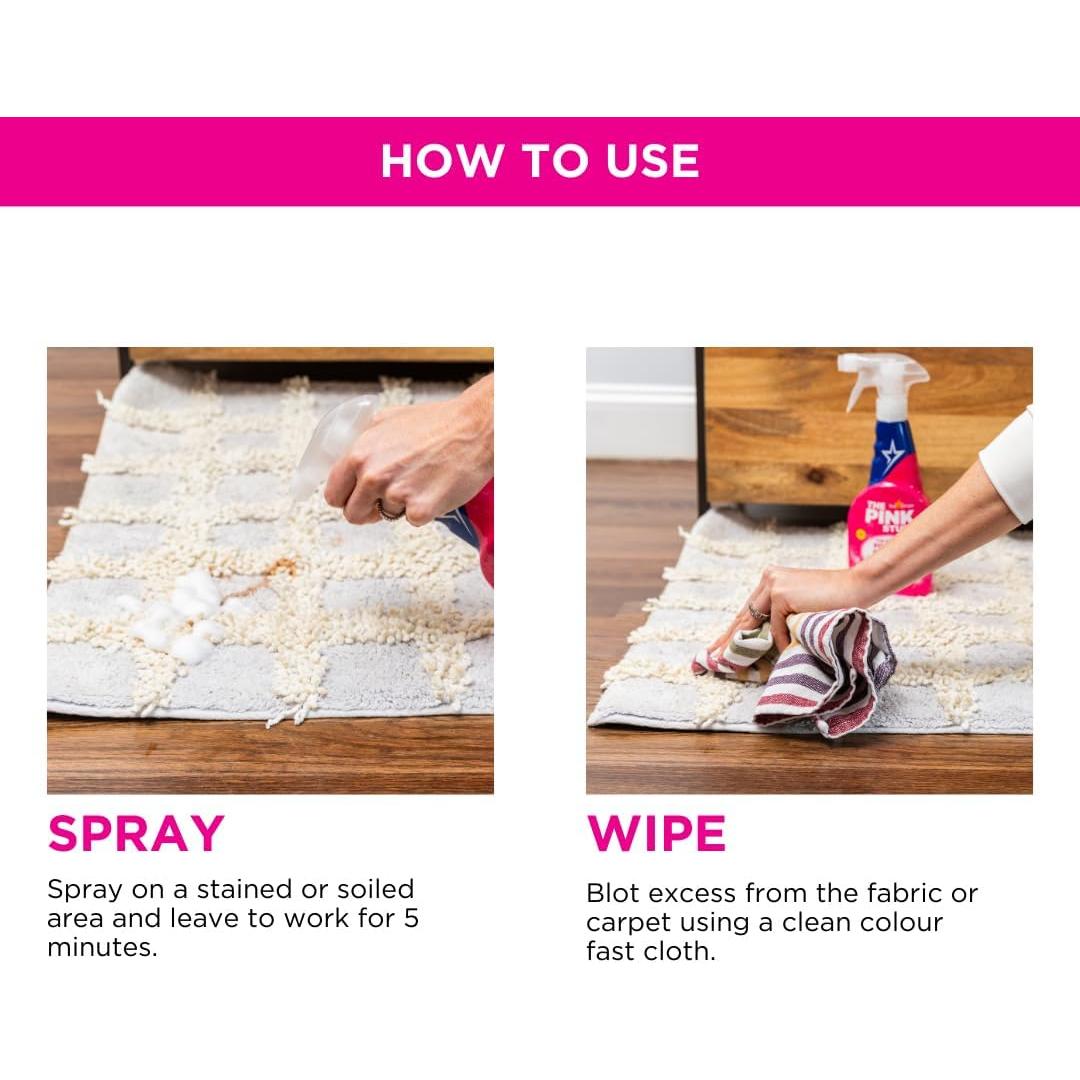 HOW TO USE

THE PINK STUFF

SPRAY

Spray on a stained or soiled area and leave to work for 5 minutes.

WIPE

Blot excess from the fabric or carpet using a clean colour fast cloth.