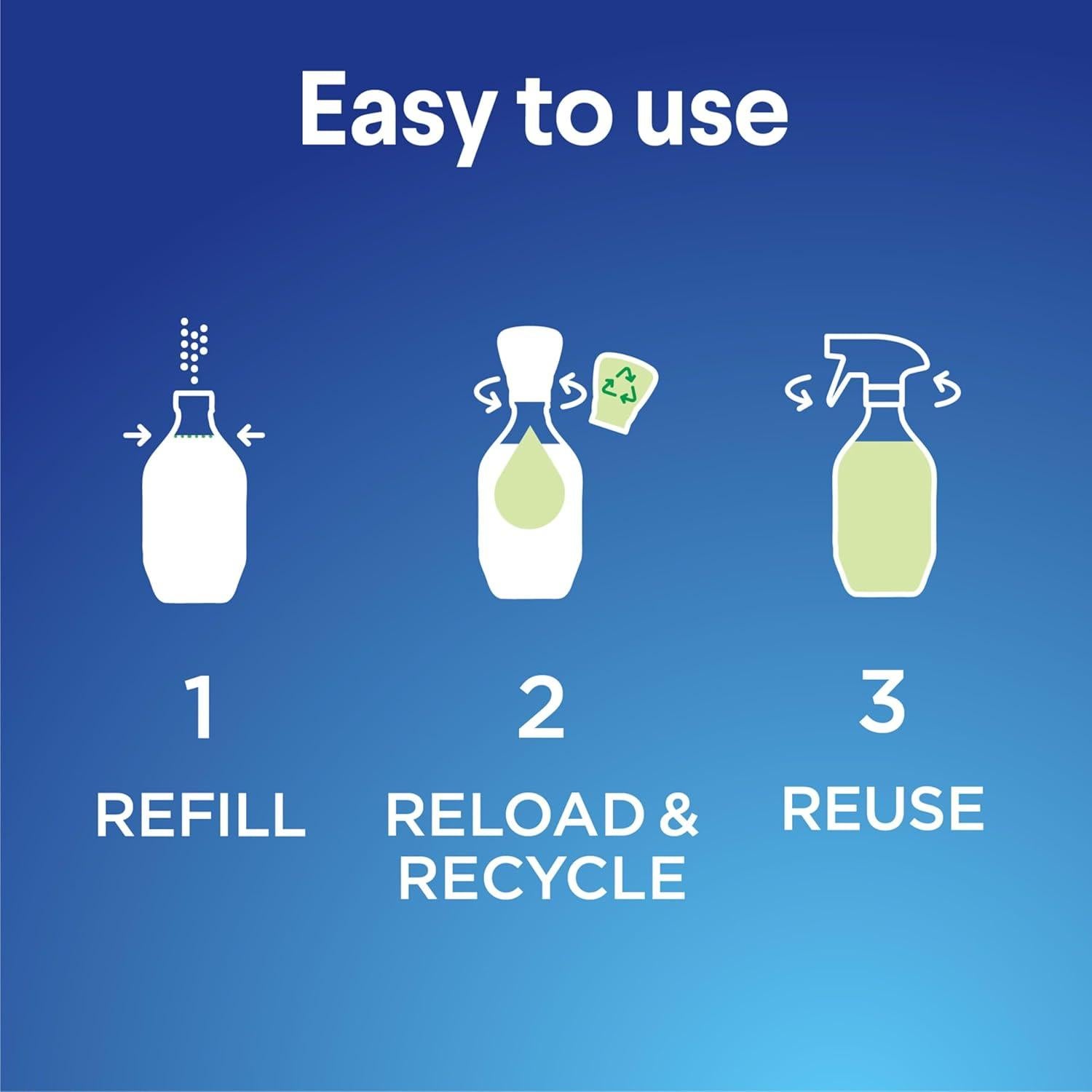 Easy to use

1
REFILL

2
RELOAD & RECYCLE

3
REUSE