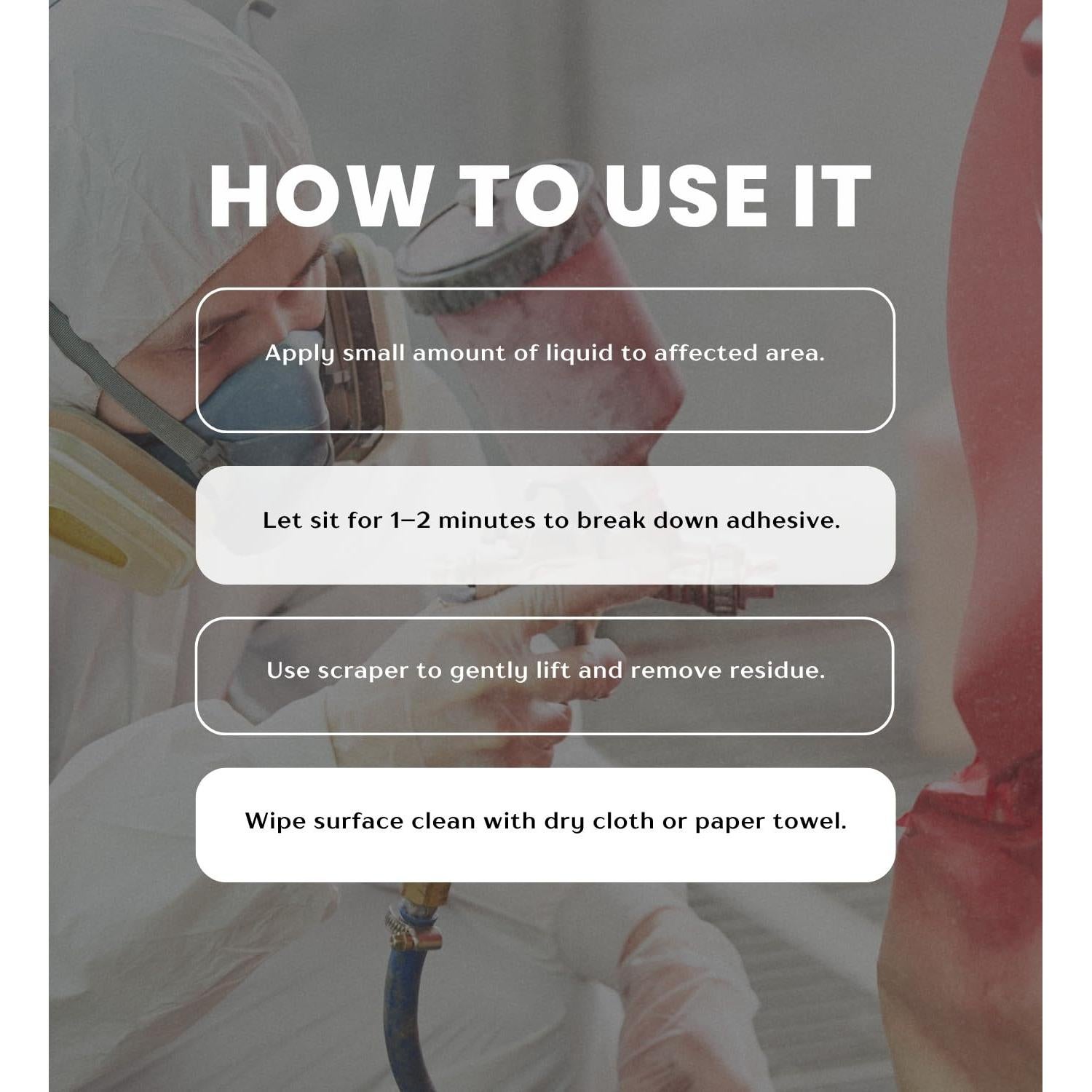 HOW TO USE IT

Apply small amount of liquid to affected area.

Let sit for 1–2 minutes to break down adhesive.

Use scraper to gently lift and remove residue.

Wipe surface clean with dry cloth or paper towel.