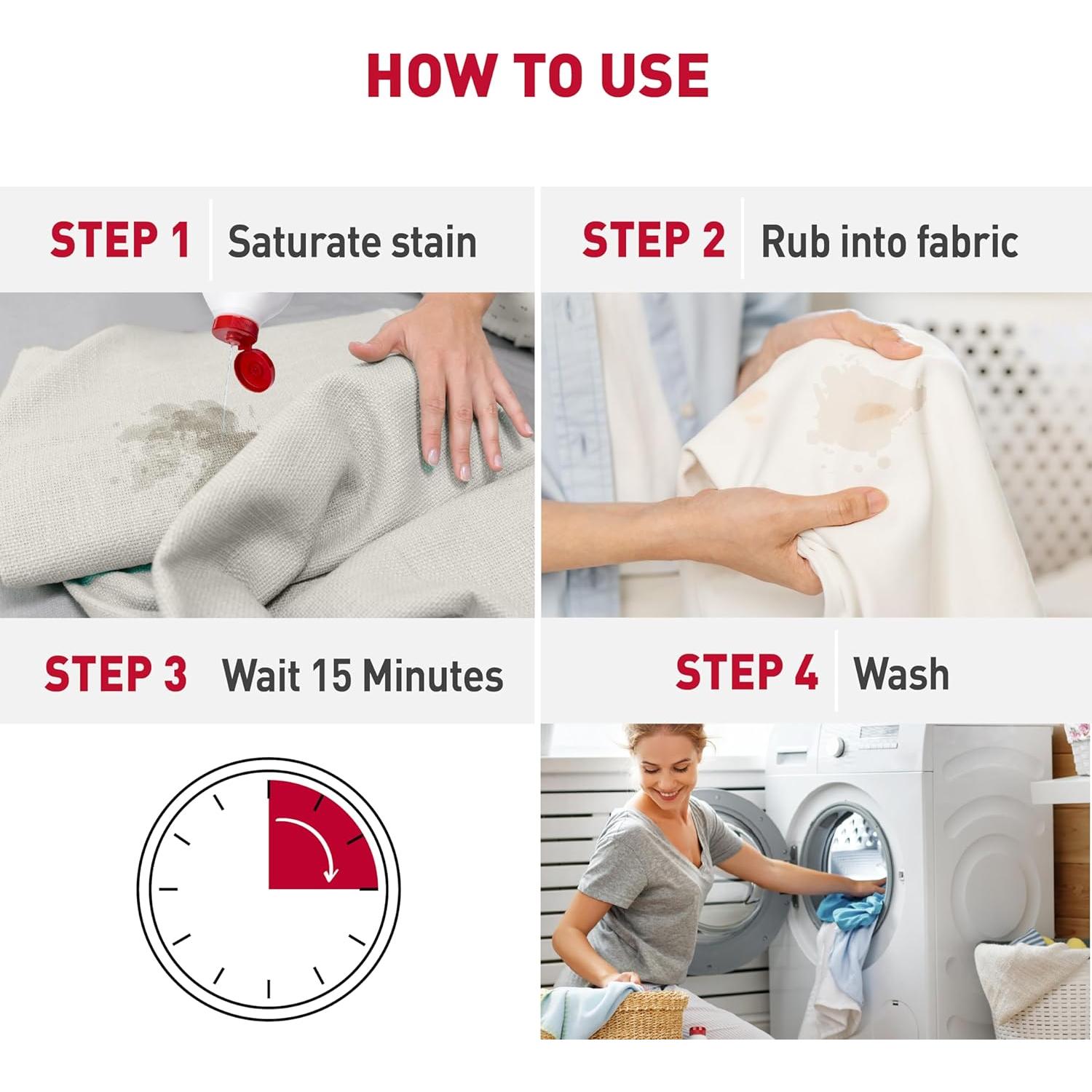 HOW TO USE

STEP 1 Saturate stain

STEP 2 Rub into fabric

STEP 3 Wait 15 Minutes

STEP 4 Wash