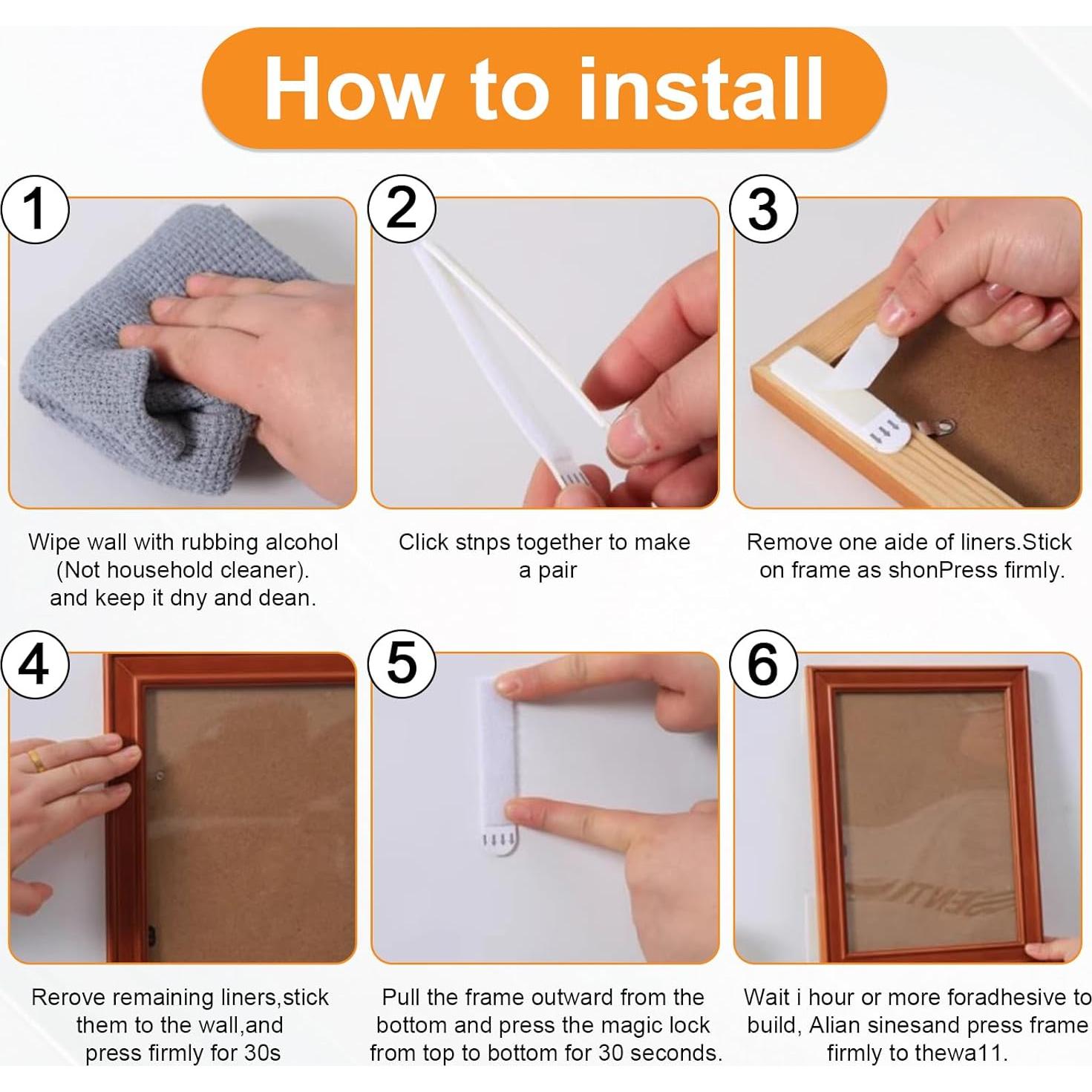 How to install

1

Wipe wall with rubbing alcohol (Not household cleaner). and keep it dny and dean.

2

Click stnps together to make a pair

3

Remove one aide of liners.Stick on frame as shonPress firmly.

4

Rerove remaining liners,stick them to the wall,and press firmly for 30s

5

Pull the frame outward from the bottom and press the magic lock from top to bottom for 30 seconds.

6

Wait i hour or more foradhesive to build, Alian sinesand press frame firmly to thewa11.