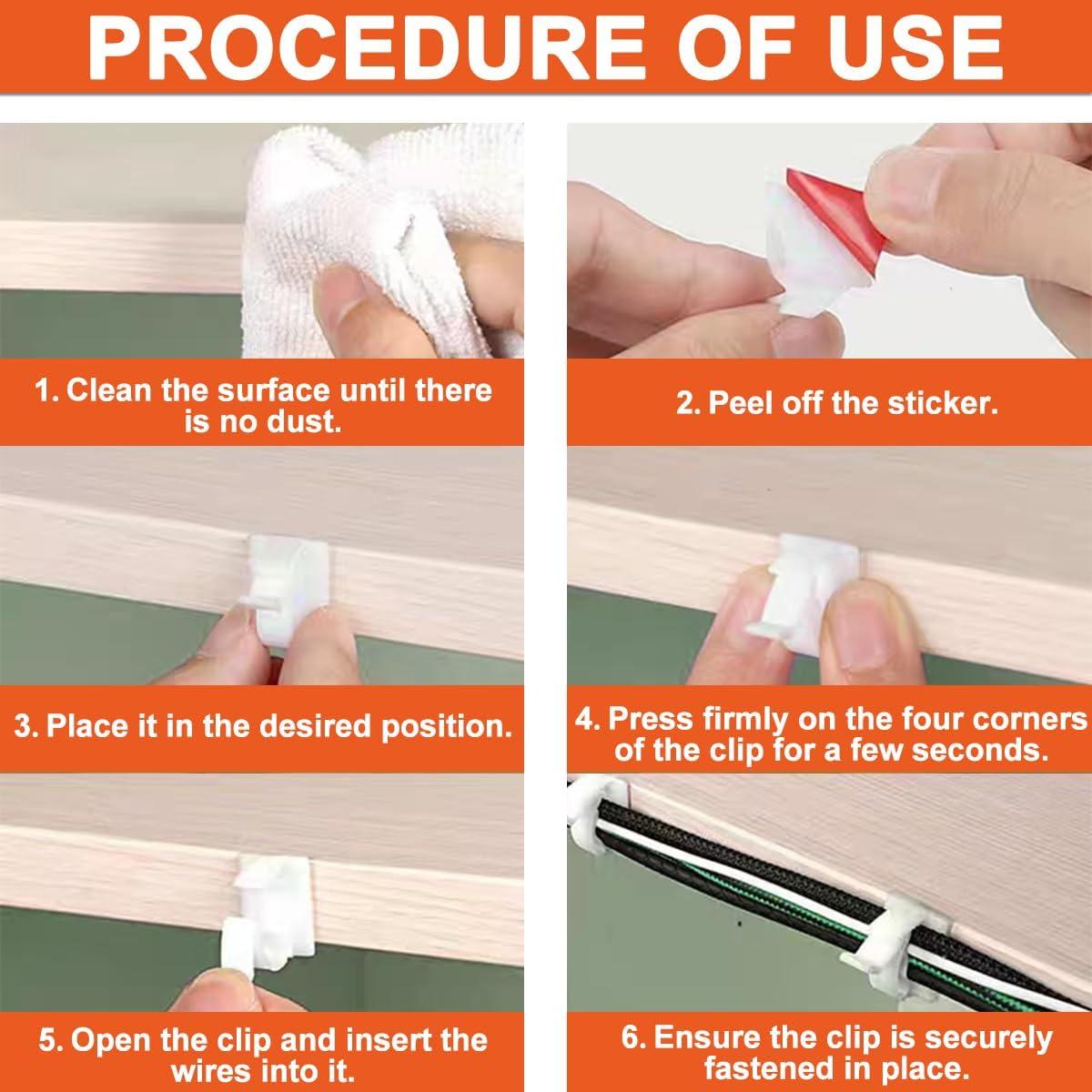 PROCEDURE OF USE

1. Clean the surface until there is no dust.

2. Peel off the sticker.

3. Place it in the desired position.

4. Press firmly on the four corners of the clip for a few seconds.

5. Open the clip and insert the wires into it.

6. Ensure the clip is securely fastened in place.