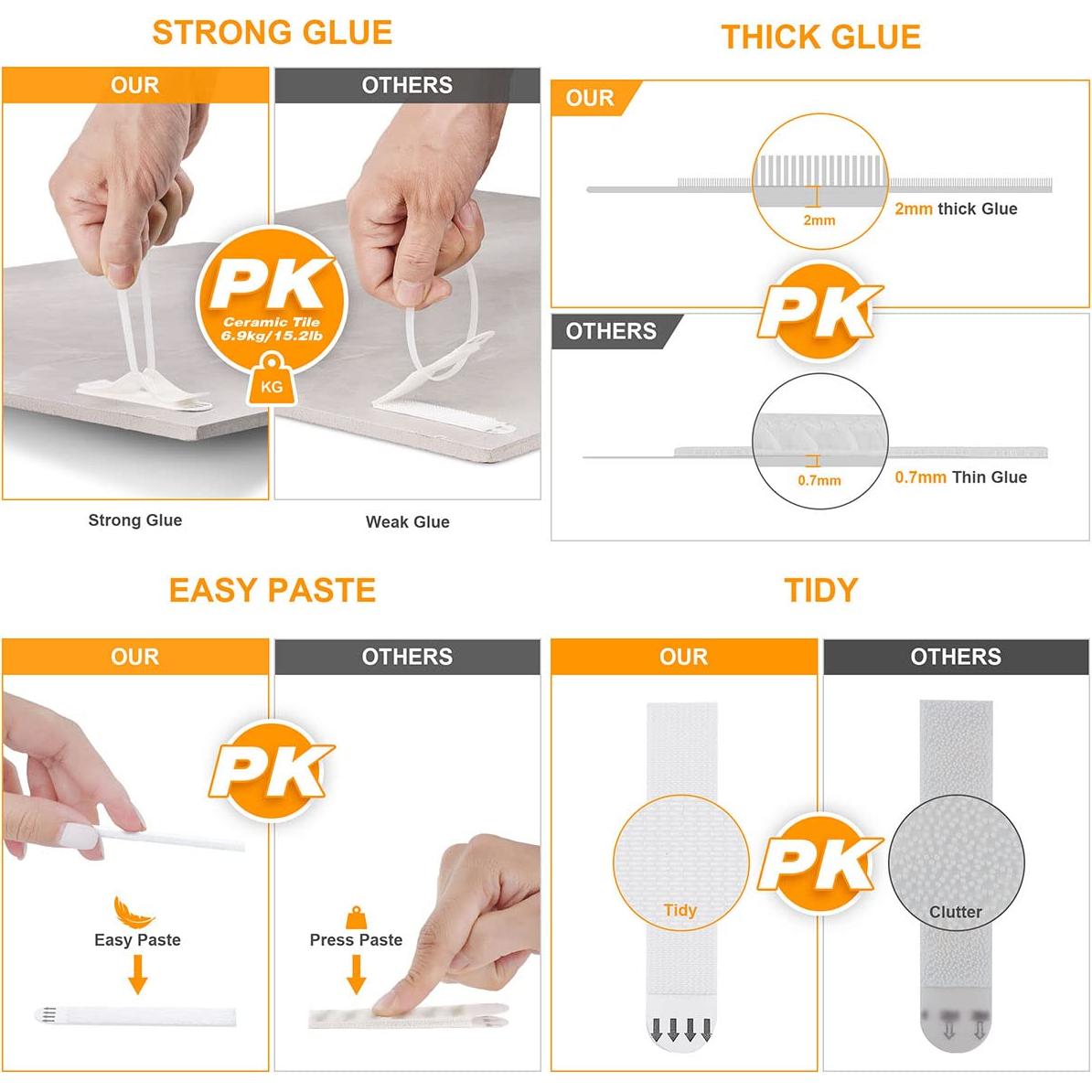 STRONG GLUE

OUR

OTHERS

PK

Ceramic Tile 6.9kg/15.2lb

KG

Strong Glue

Weak Glue

THICK GLUE

OUR

2mm

2mm thick Glue

PK

OTHERS

0.7mm

0.7mm Thin Glue

EASY PASTE

OUR

OTHERS

PK

Easy Paste

Press Paste

TIDY

OUR

OTHERS

PK

Tidy

Clutter