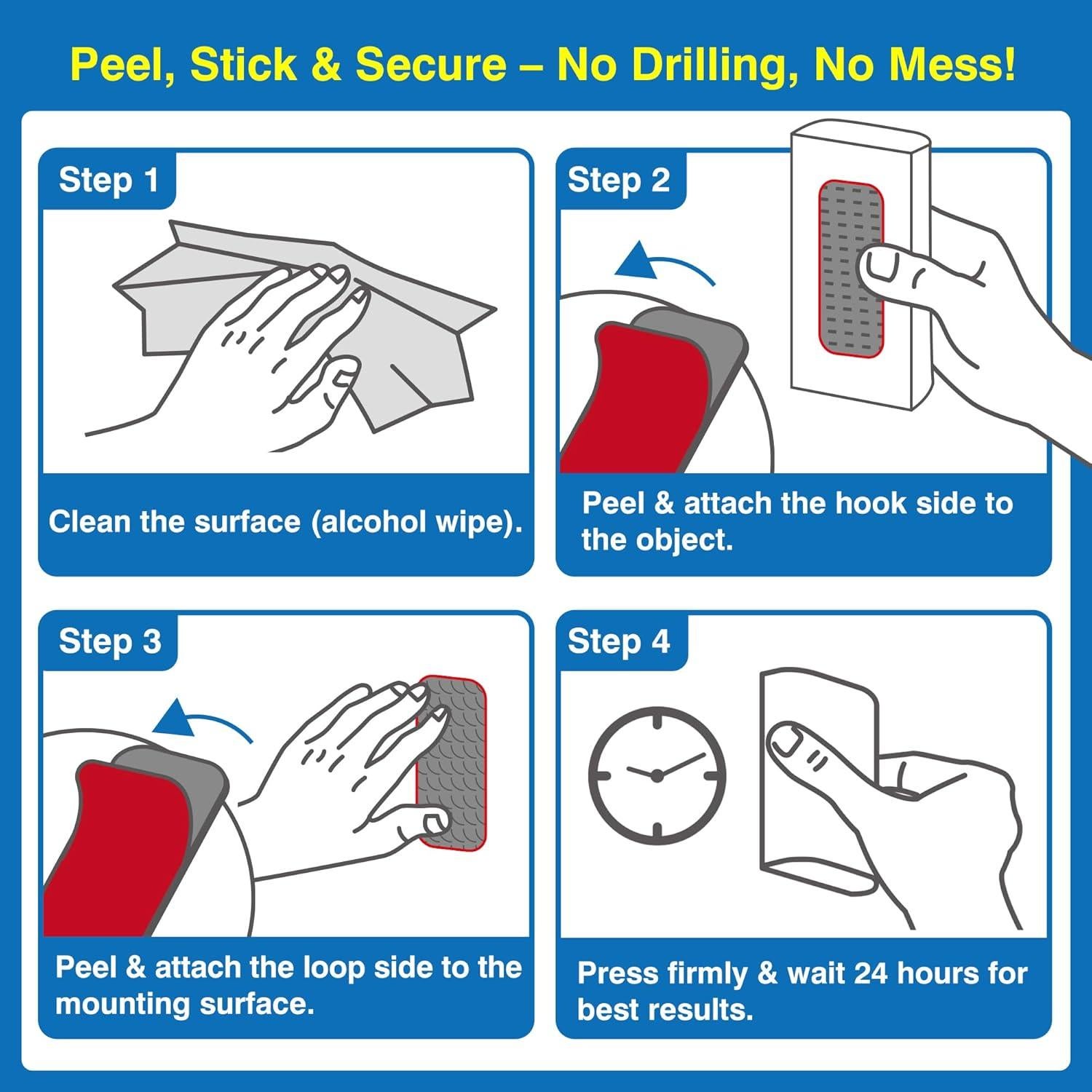 Peel, Stick & Secure – No Drilling, No Mess!

Step 1

Clean the surface (alcohol wipe).

Step 2

Peel & attach the hook side to the object.

Step 3

Peel & attach the loop side to the mounting surface.

Step 4

Press firmly & wait 24 hours for best results.