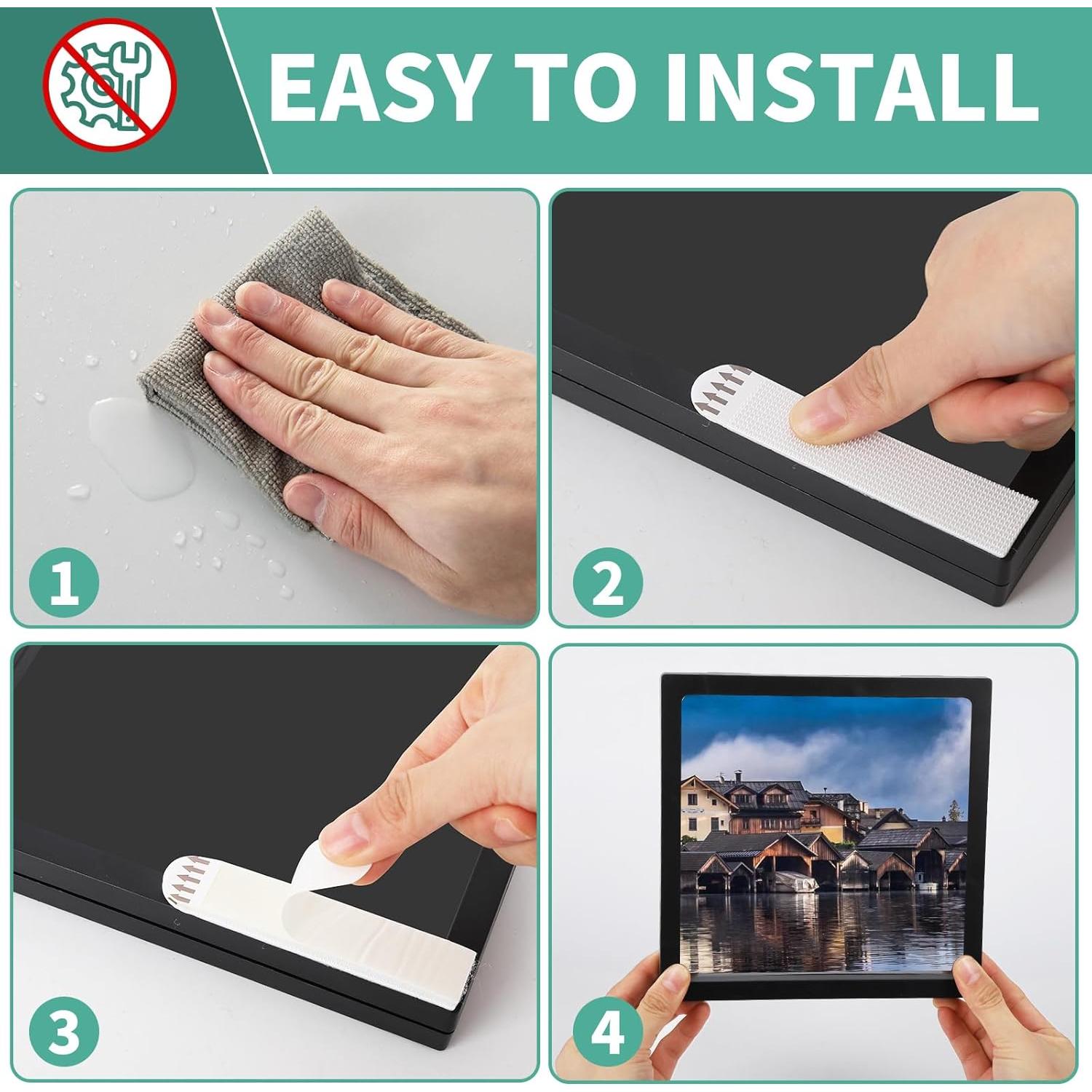 EASY TO INSTALL

1

2

3

4