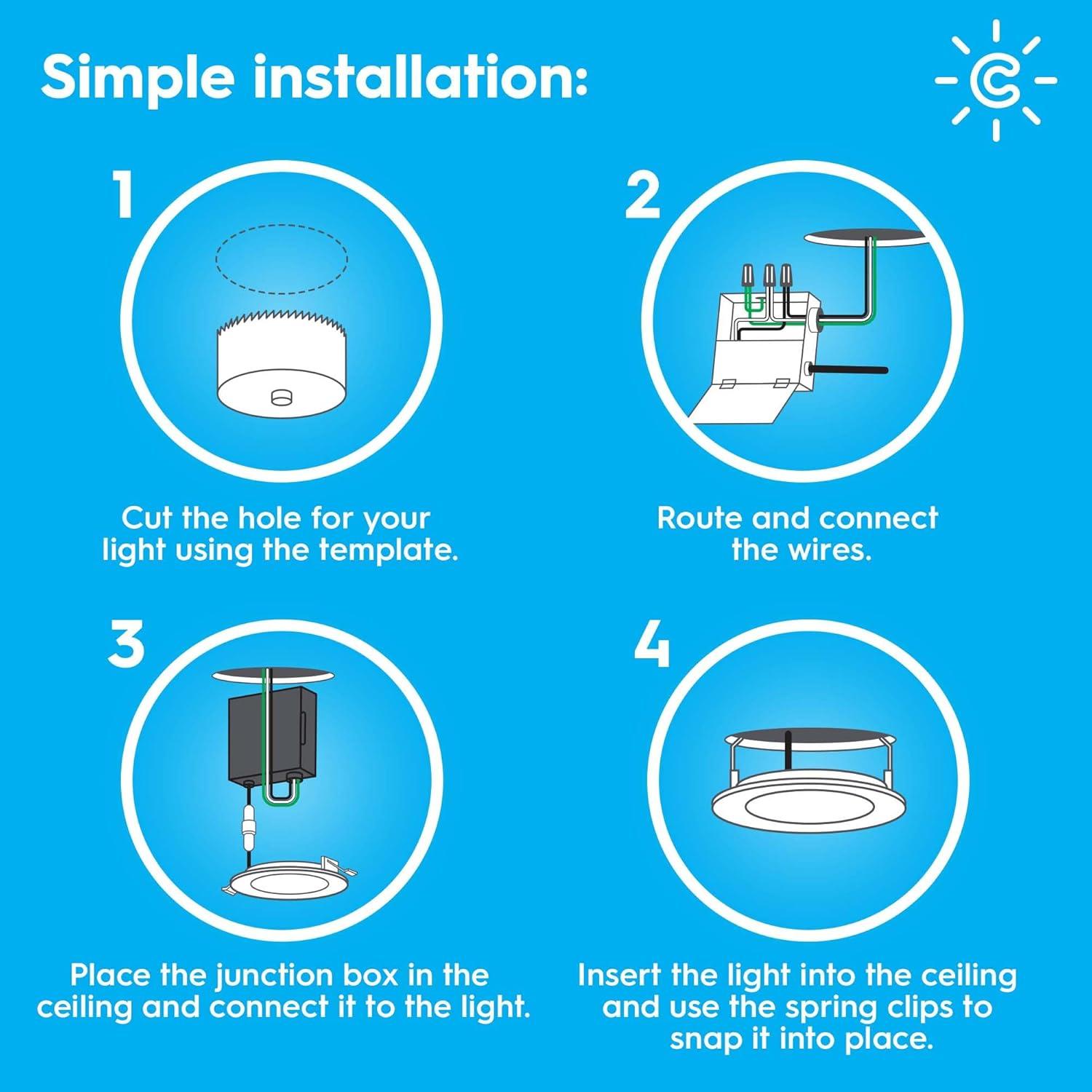 Simple installation:

1

Cut the hole for your light using the template.

2

Route and connect the wires.

3

Place the junction box in the ceiling and connect it to the light.

4

Insert the light into the ceiling and use the spring clips to snap it into place.